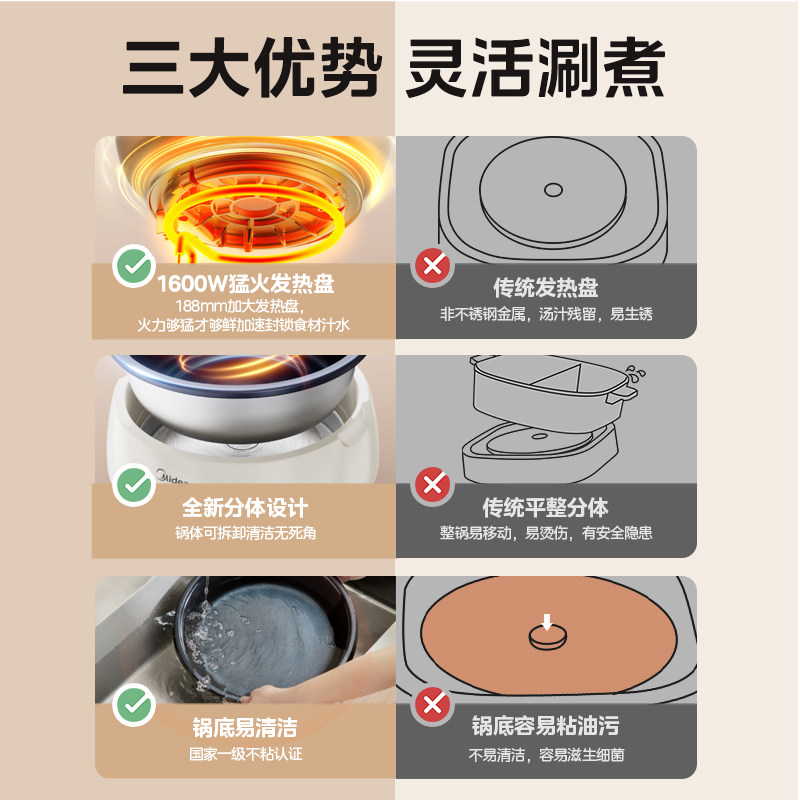 三大优势 灵活涮煮

1600W猛火发热盘
188mm加大发热盘，火力够猛才够鲜加速封锁食材汁水

传统发热盘
非不锈钢金属，汤汁残留，易生锈

Midea

全新分体设计
锅体可拆卸清洁无死角

传统平整分体
整锅易移动，易烫伤，有安全隐患

锅底易清洁
国家一级不粘认证

锅底容易粘油污
不易清洁，容易滋生细菌