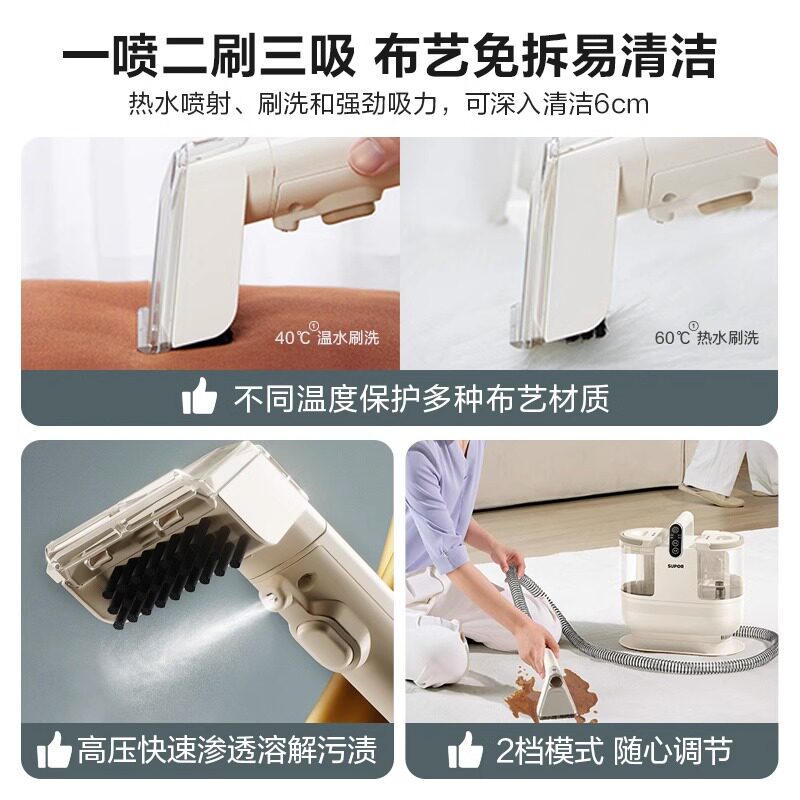 一喷二刷三吸 布艺免拆易清洁

热水喷射、刷洗和强劲吸力，可深入清洁6cm

40℃① 温水刷洗

60℃① 热水刷洗

不同温度保护多种布艺材质

SUPOR

高压快速渗透溶解污渍

2档模式 随心调节