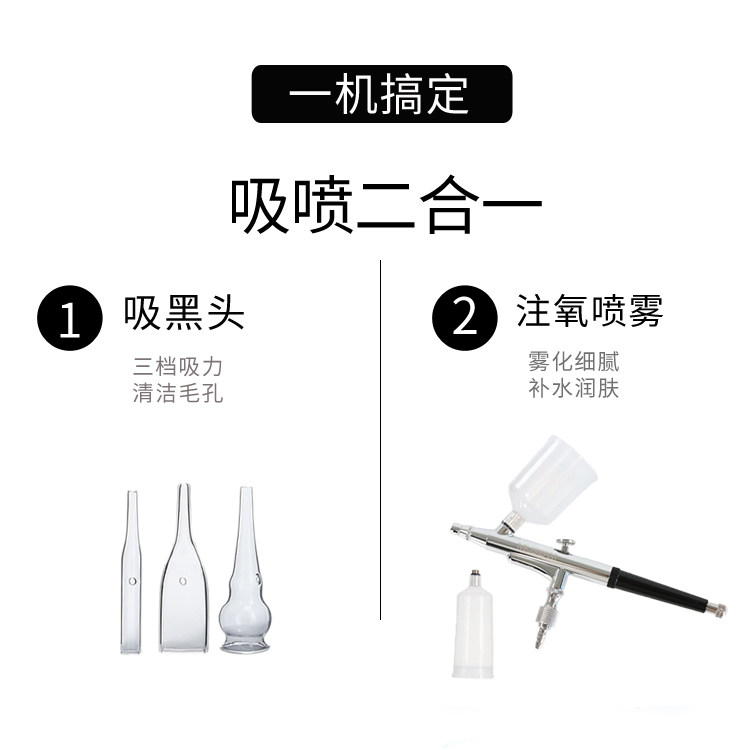 一机搞定

吸喷二合一

1 吸黑头

三档吸力
清洁毛孔

2 注氧喷雾

雾化细腻
补水润肤