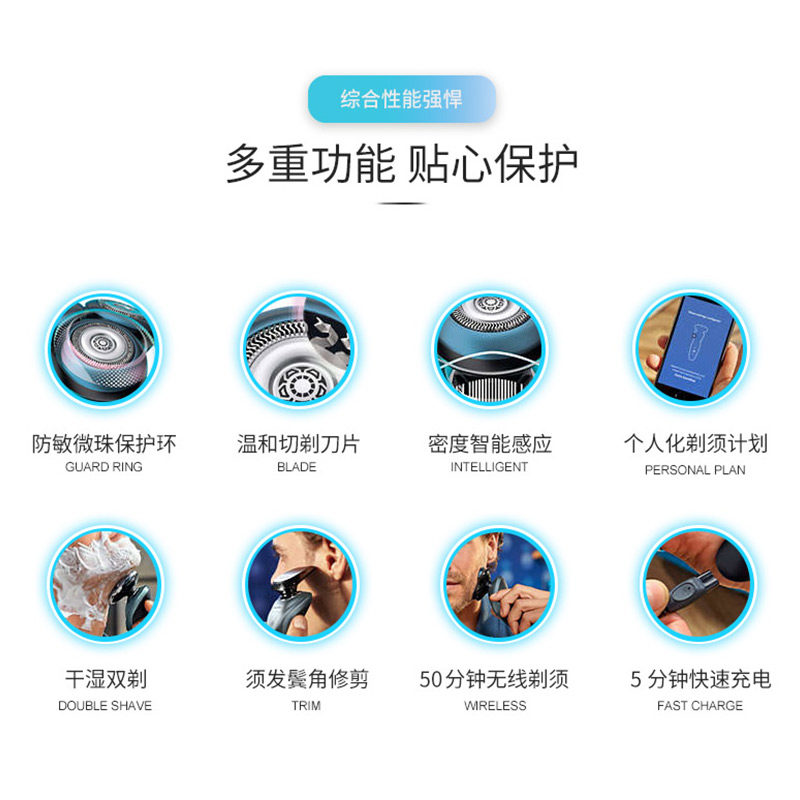 综合性能强悍

多重功能 贴心保护

防敏微珠保护环
GUARD RING

温和切剃刀片
BLADE

密度智能感应
INTELLIGENT

个人化剃须计划
PERSONAL PLAN

干湿双剃
DOUBLE SHAVE

须发鬓角修剪
TRIM

50分钟无线剃须
WIRELESS

5 分钟快速充电
FAST CHARGE