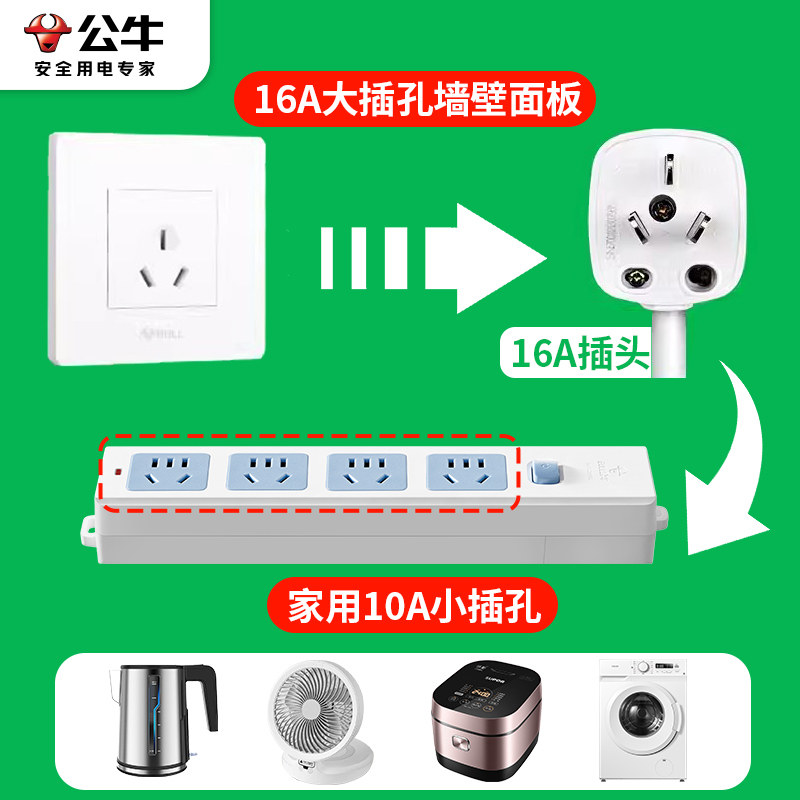 公牛
安全用电专家

16A大插孔墙壁面板

BULL

16A插头

家用10A小插孔

SUPOR