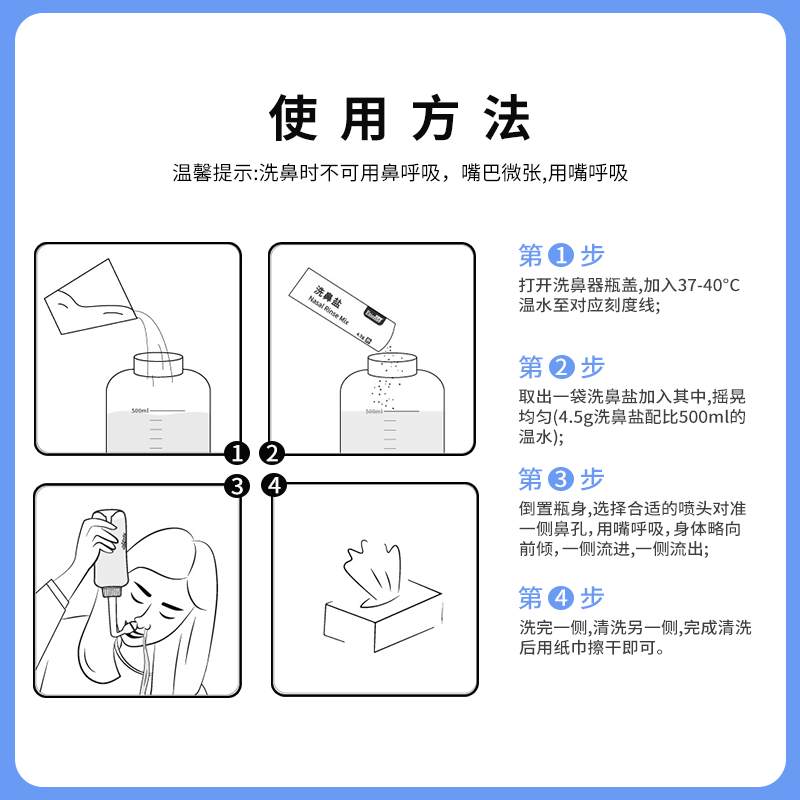 使用方法

温馨提示:洗鼻时不可用鼻呼吸，嘴巴微张,用嘴呼吸

500ml

洗鼻盐
Nasal Rinse Mix
4.5g

500ml

1 2
3 4

第 1 步
打开洗鼻器瓶盖,加入37-40°C温水至对应刻度线;

第 2 步
取出一袋洗鼻盐加入其中,摇晃均匀(4.5g洗鼻盐配比500ml的温水);

第 3 步
倒置瓶身,选择合适的喷头对准一侧鼻孔，用嘴呼吸，身体略向前倾,一侧流进,一侧流出;

第 4 步
洗完一侧,清洗另一侧,完成清洗后用纸巾擦干即可。