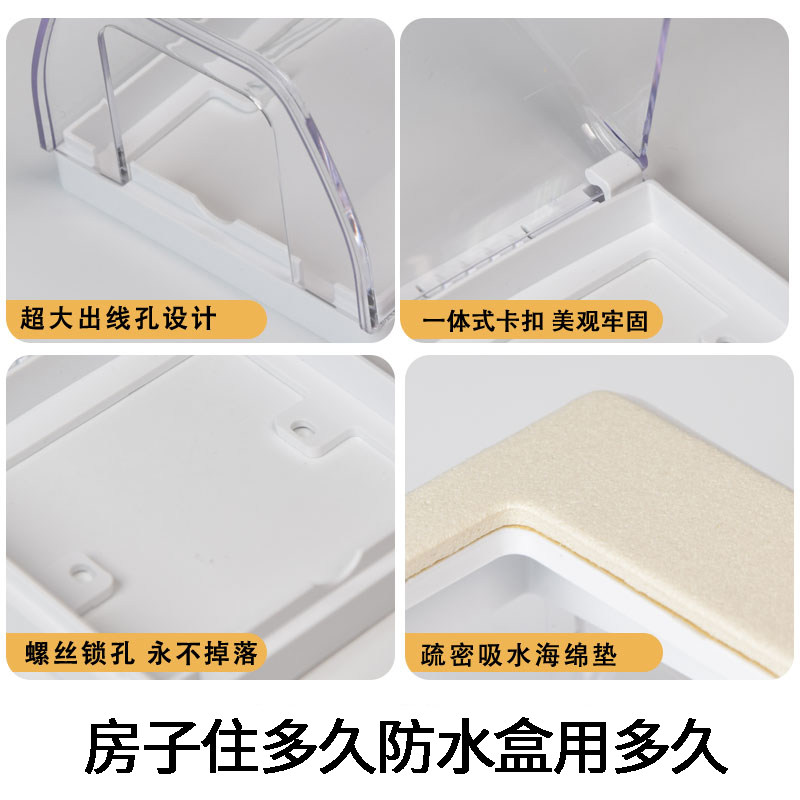 超大出线孔设计

一体式卡扣 美观牢固

螺丝锁孔 永不掉落

疏密吸水海绵垫

房子住多久防水盒用多久