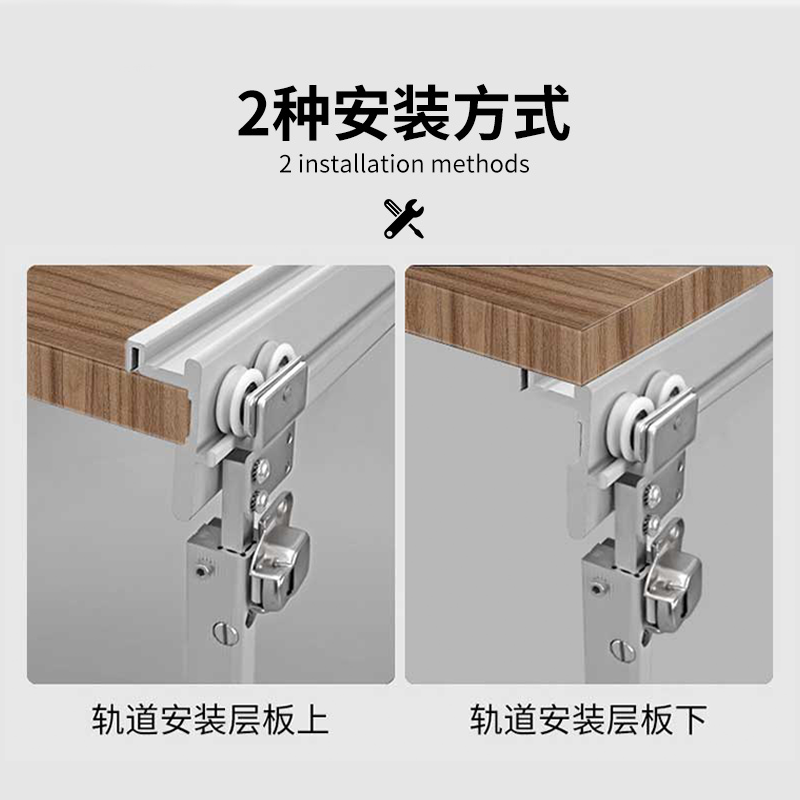 2种安装方式
2 installation methods

轨道安装层板上

轨道安装层板下