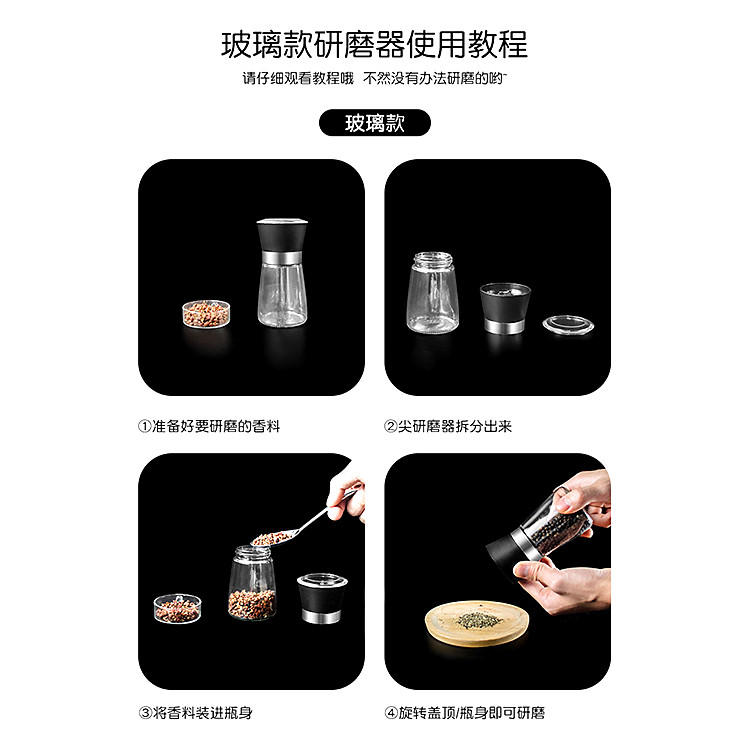 玻璃款研磨器使用教程

请仔细观看教程哦 不然没有办法研磨的哟~

玻璃款

①准备好要研磨的香料

②尖研磨器拆分出来

③将香料装进瓶身

④旋转盖顶/瓶身即可研磨