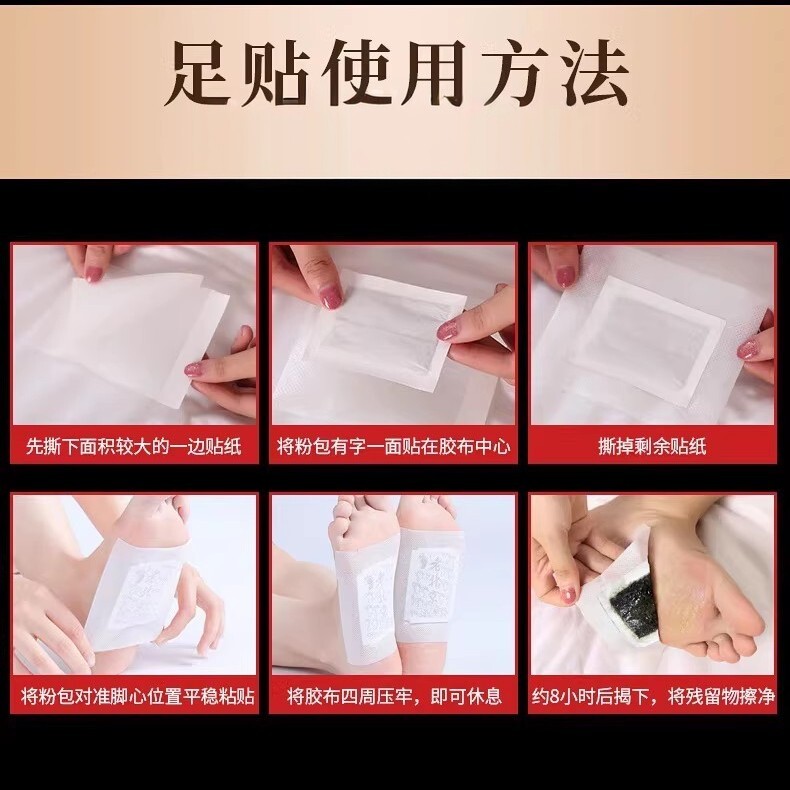 足贴使用方法

先撕下面积较大的一边贴纸

将粉包有字一面贴在胶布中心

撕掉剩余贴纸

将粉包对准脚心位置平稳粘贴

将胶布四周压牢，即可休息

约8小时后揭下，将残留物擦净