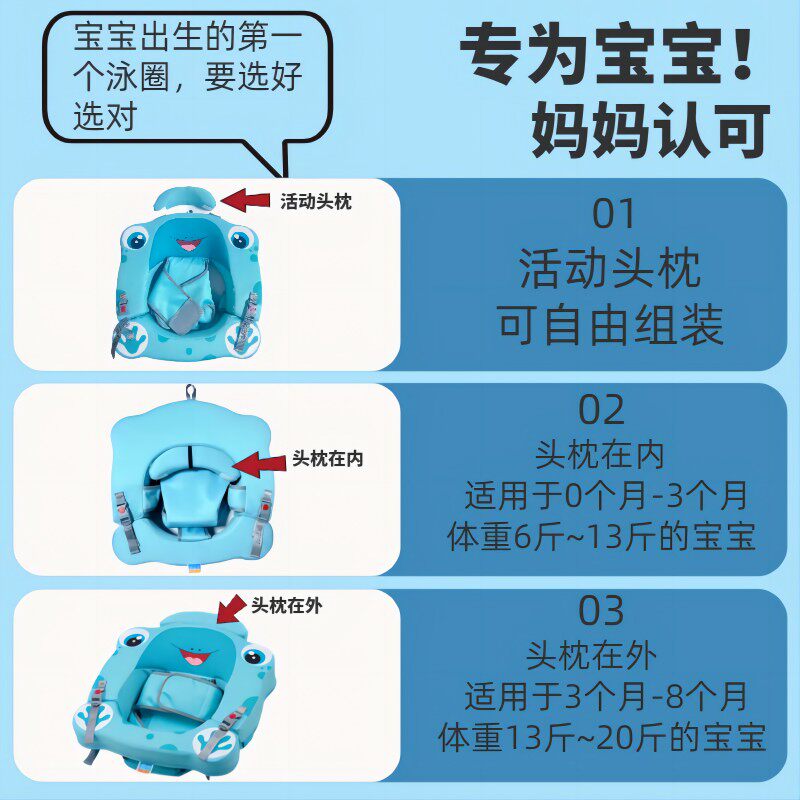 宝宝出生的第一个泳圈，要选好选对

专为宝宝！
妈妈认可

活动头枕

01
活动头枕
可自由组装

头枕在内

02
头枕在内
适用于0个月-3个月
体重6斤~13斤的宝宝

头枕在外

03
头枕在外
适用于3个月-8个月
体重13斤~20斤的宝宝