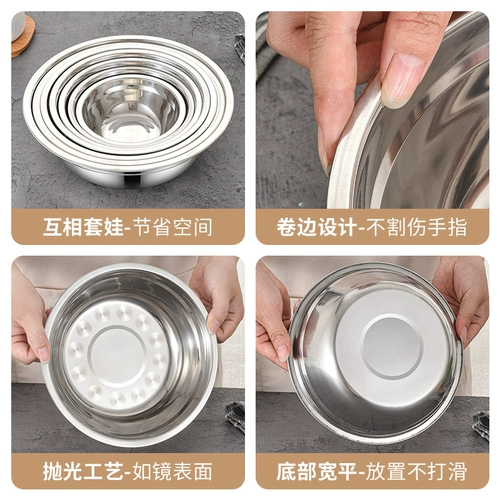 互相套娃-节省空间

卷边设计-不割伤手指

抛光工艺-如镜表面

底部宽平-放置不打滑