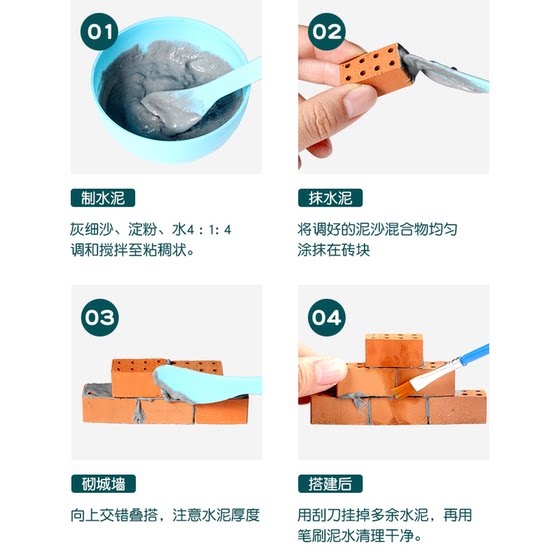 01

制水泥

灰细沙、淀粉、水4：1：4
调和搅拌至粘稠状。

02

抹水泥

将调好的泥沙混合物均匀
涂抹在砖块

03

砌城墙

向上交错叠搭，注意水泥厚度

04

搭建后

用刮刀挂掉多余水泥，再用
笔刷泥水清理干净。