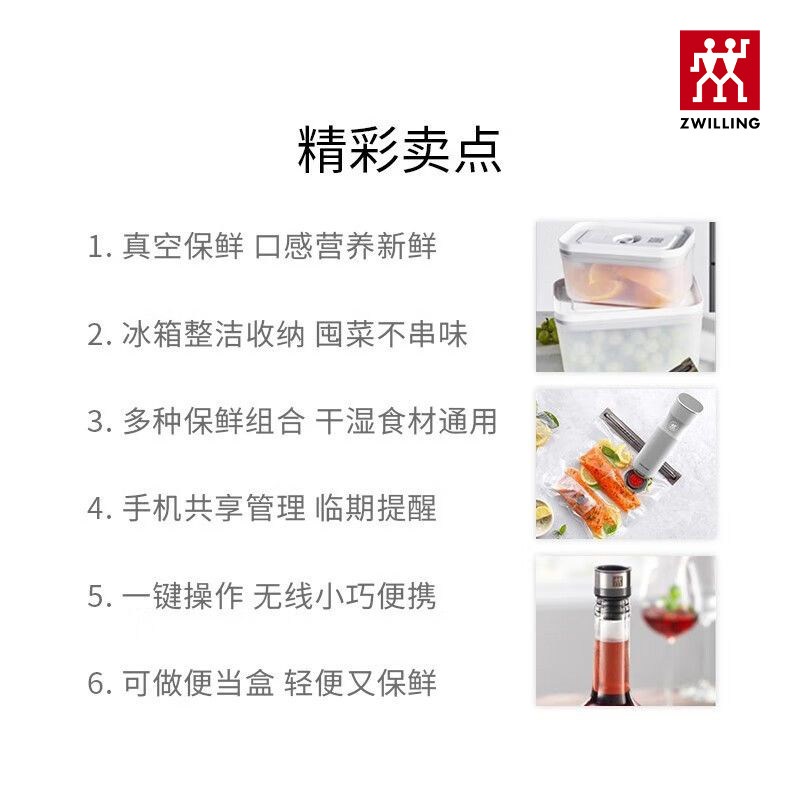 ZWILLING

精彩卖点

1. 真空保鲜 口感营养新鲜

2. 冰箱整洁收纳 囤菜不串味

3. 多种保鲜组合 干湿食材通用

4. 手机共享管理 临期提醒

5. 一键操作 无线小巧便携

6. 可做便当盒 轻便又保鲜