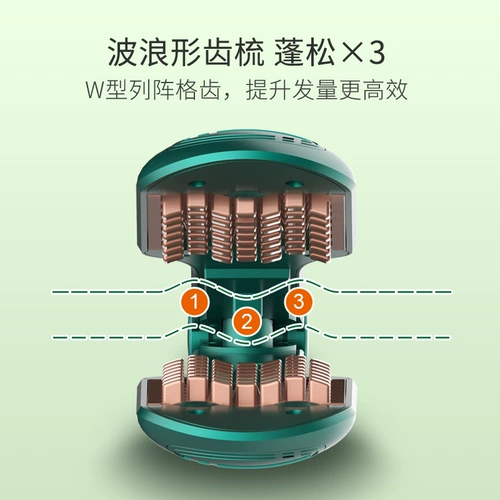 波浪形齿梳 蓬松×3
W型列阵格齿，提升发量更高效

1
2
3