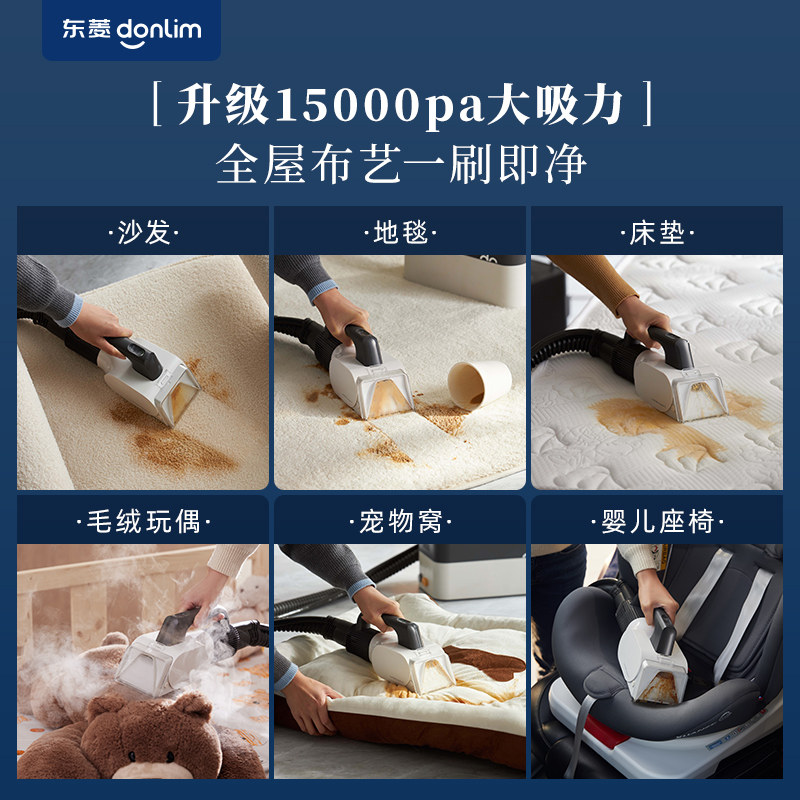 东菱 donlim

[ 升级15000pa大吸力 ]
全屋布艺一刷即净

·沙发·

·地毯·

·床垫·

·毛绒玩偶·

·宠物窝·

·婴儿座椅·