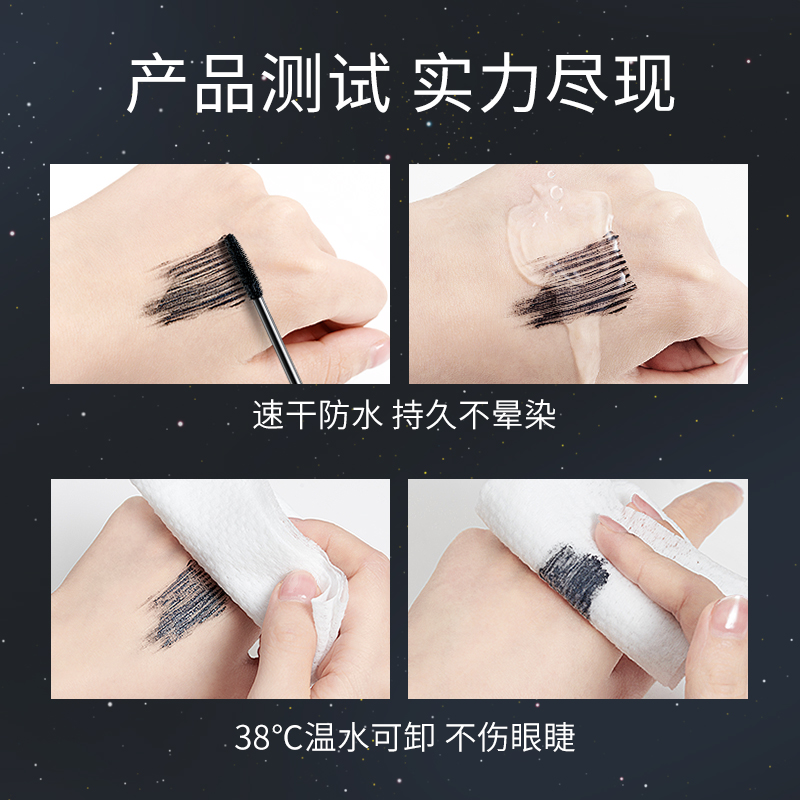 产品测试 实力尽现

速干防水 持久不晕染

38°C温水可卸 不伤眼睫