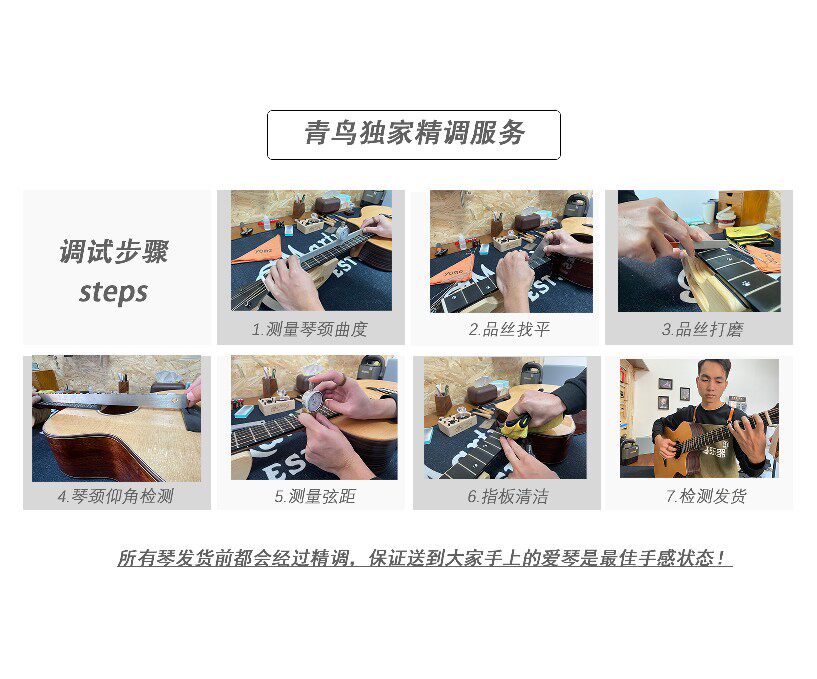 青鸟独家精调服务

调试步骤
steps

1.测量琴颈曲度

2.品丝找平

3.品丝打磨

4.琴颈仰角检测

5.测量弦距

6.指板清洁

7.检测发货

所有琴发货前都会经过精调，保证送到大家手上的爱琴是最佳手感状态！