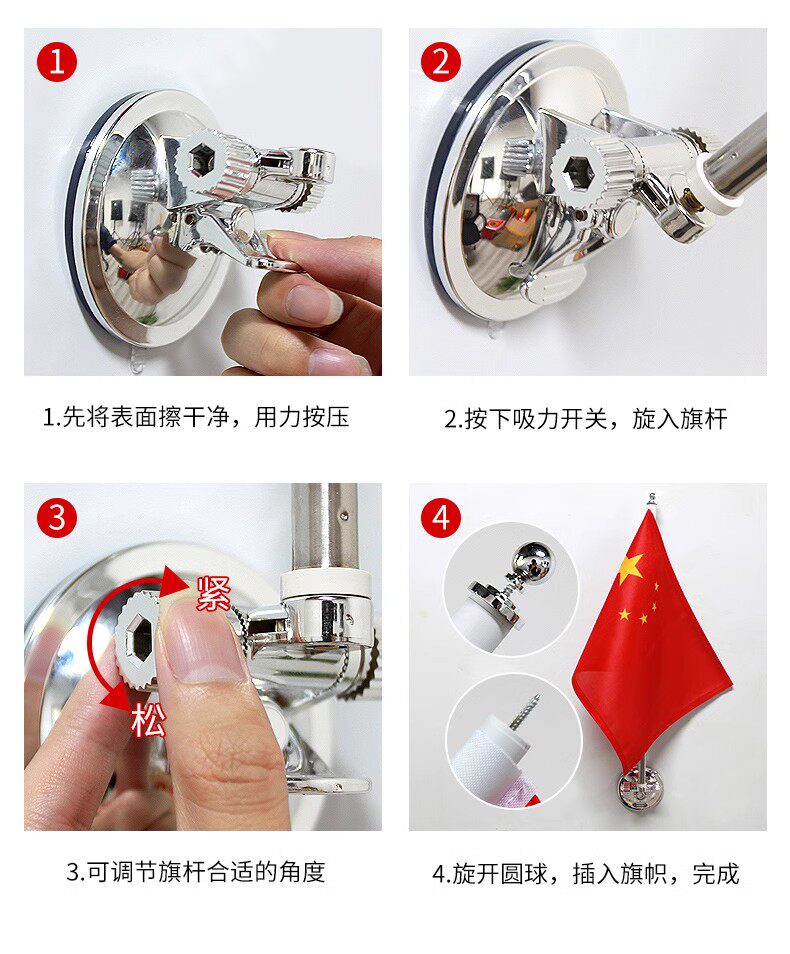 1

1.先将表面擦干净，用力按压

2

2.按下吸力开关，旋入旗杆

3

紧

松

3.可调节旗杆合适的角度

4

4.旋开圆球，插入旗帜，完成