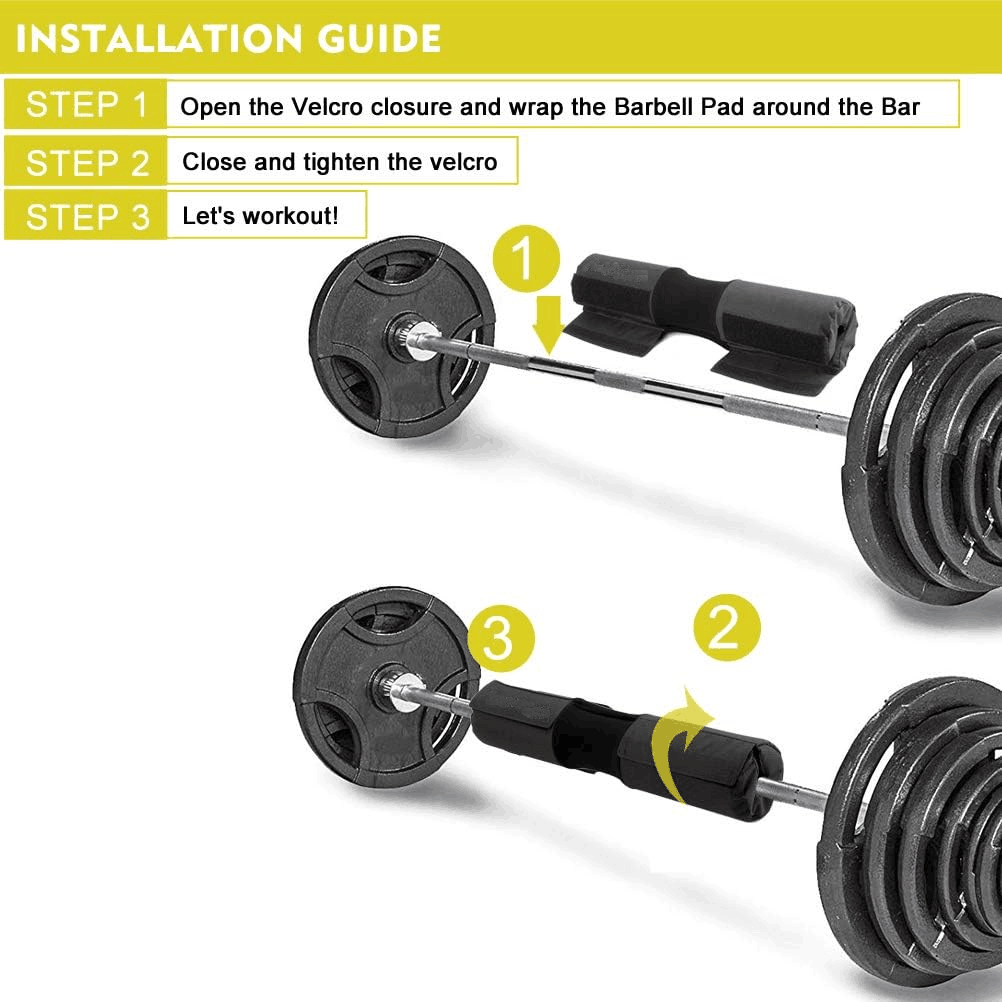 INSTALLATION GUIDE

STEP 1 Open the Velcro closure and wrap the Barbell Pad around the Bar

STEP 2 Close and tighten the velcro

STEP 3 Let's workout!

1

3

2