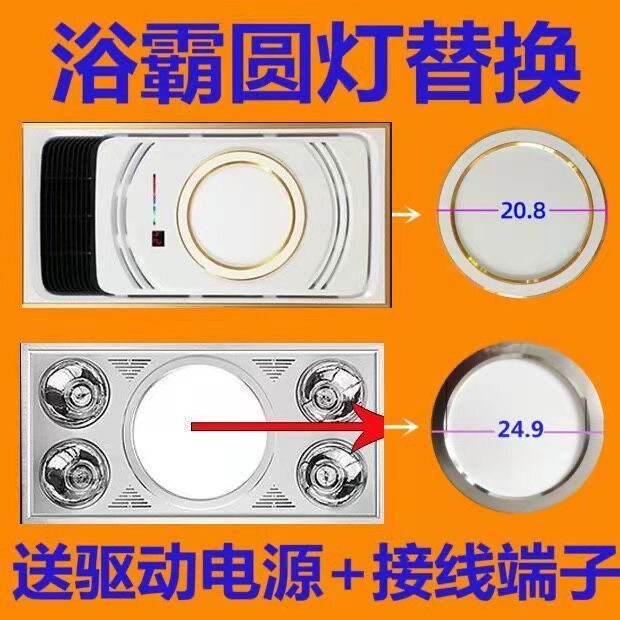 浴霸圆灯替换

20.8

24.9

送驱动电源+接线端子