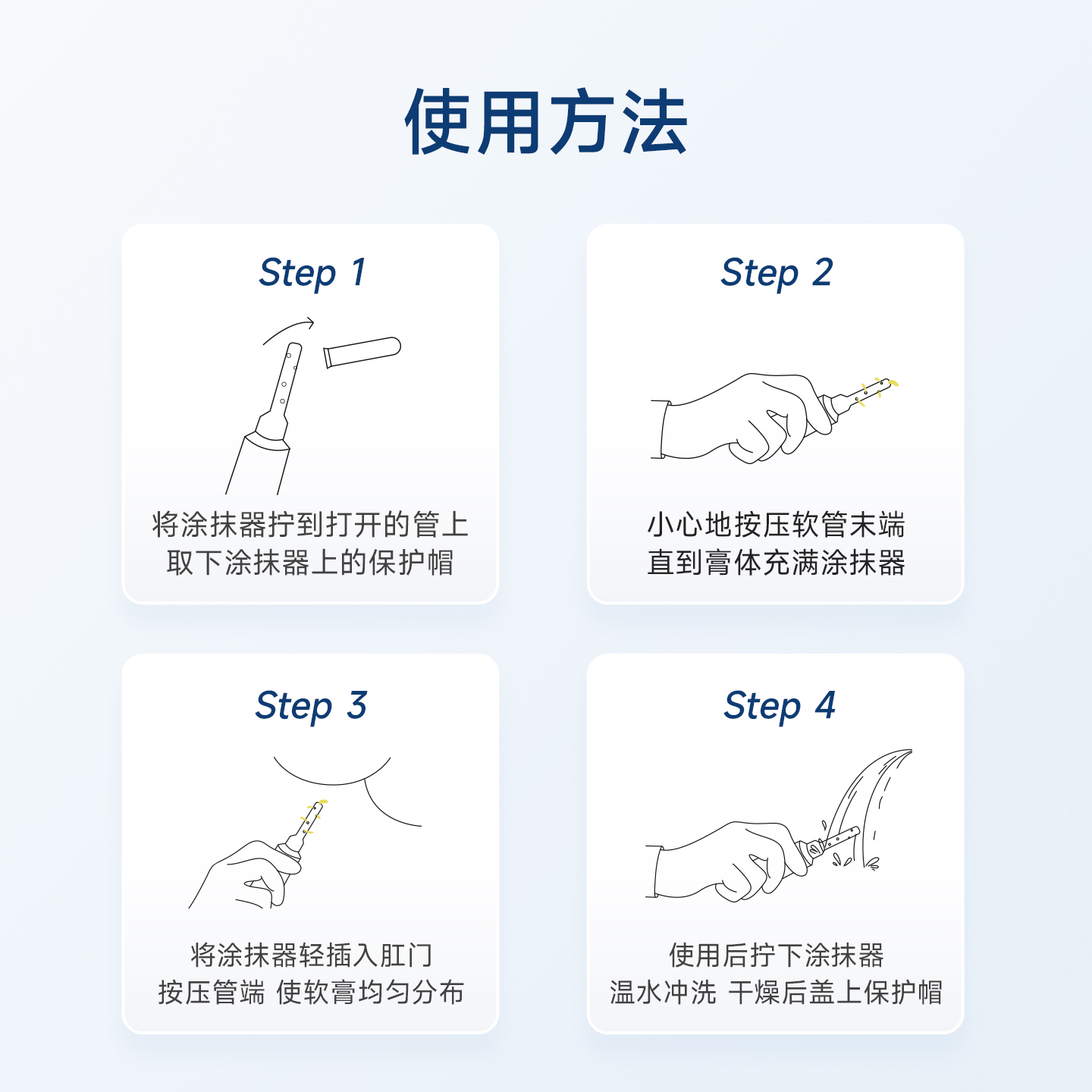 使用方法

Step 1

将涂抹器拧到打开的管上
取下涂抹器上的保护帽

Step 2

小心地按压软管末端
直到膏体充满涂抹器

Step 3

将涂抹器轻插入肛门
按压管端 使软膏均匀分布

Step 4

使用后拧下涂抹器
温水冲洗 干燥后盖上保护帽