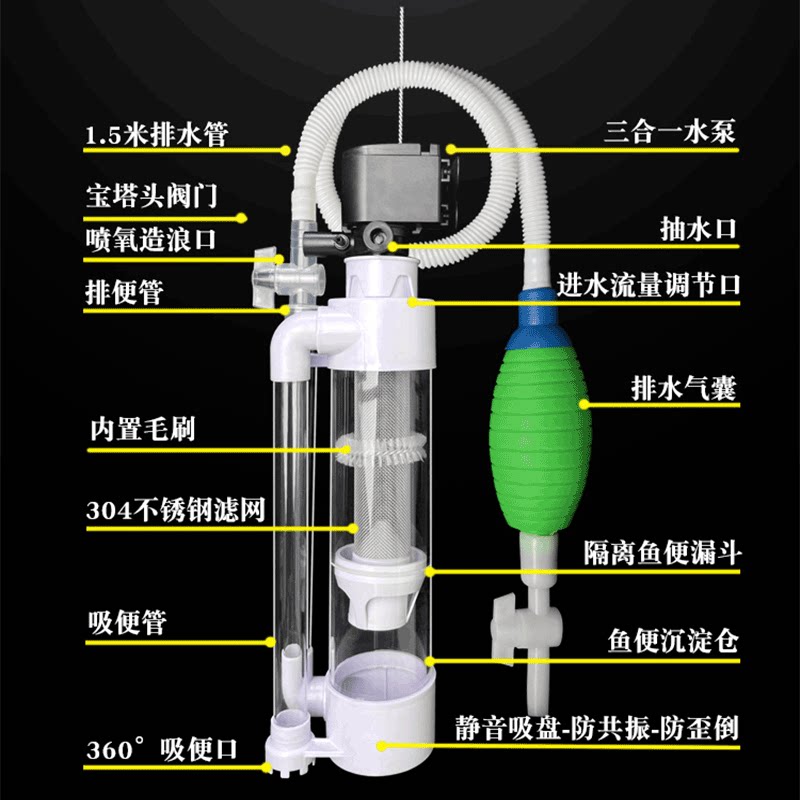 1.5米排水管

宝塔头阀门

喷氧造浪口

排便管

内置毛刷

304不锈钢滤网

吸便管

360°吸便口

三合一水泵

抽水口

进水流量调节口

排水气囊

隔离鱼便漏斗

鱼便沉淀仓

静音吸盘-防共振-防歪倒