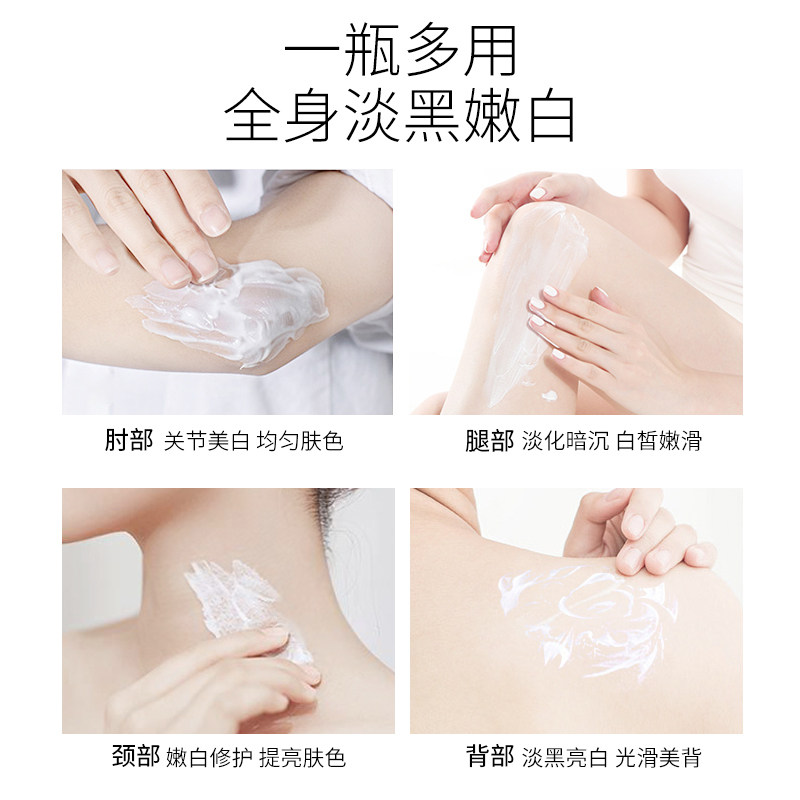 一瓶多用
全身淡黑嫩白

肘部 关节美白 均匀肤色

腿部 淡化暗沉 白皙嫩滑

颈部 嫩白修护 提亮肤色

背部 淡黑亮白 光滑美背