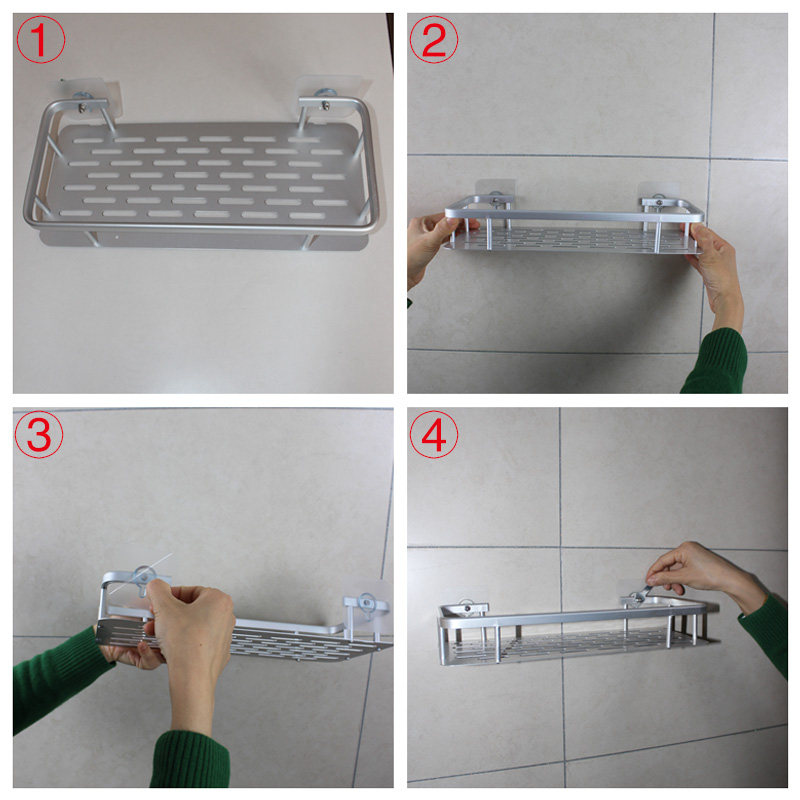 ①

②

③

④