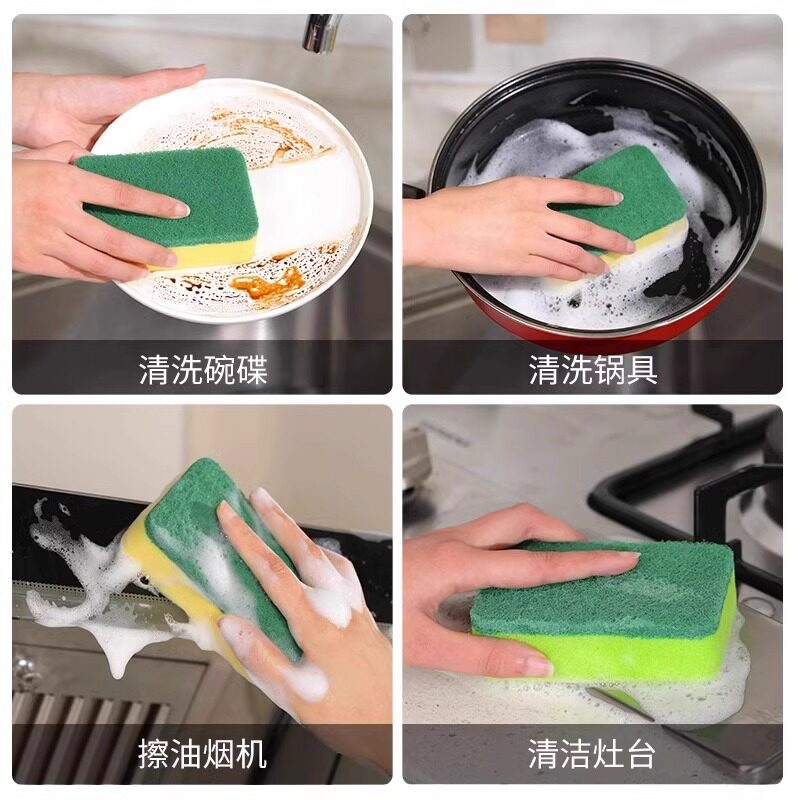 清洗碗碟

清洗锅具

擦油烟机

清洁灶台