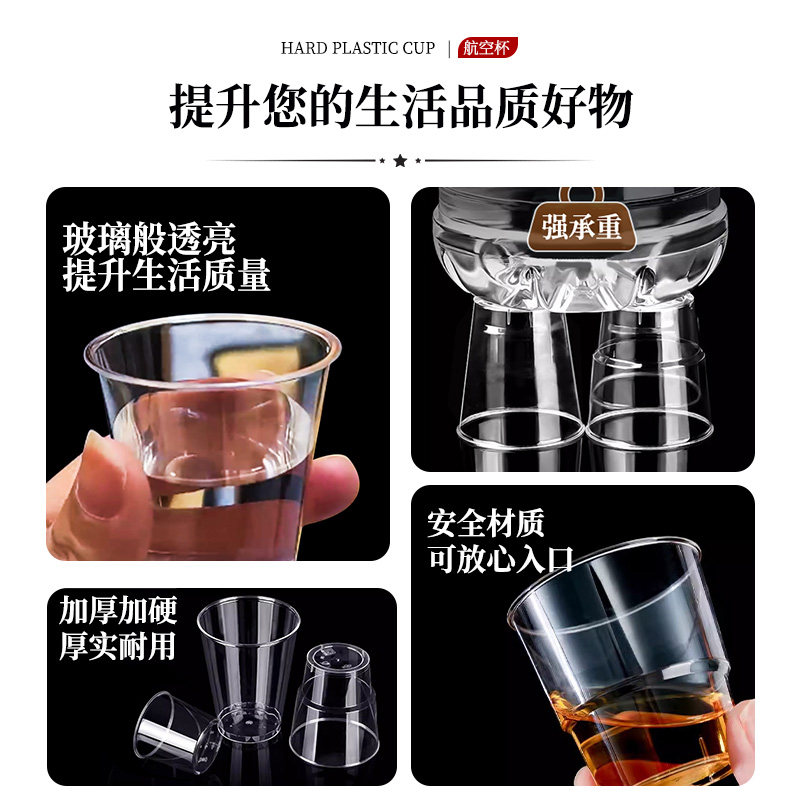 HARD PLASTIC CUP | 航空杯

提升您的生活品质好物

玻璃般透亮
提升生活质量

强承重

安全材质
可放心入口

加厚加硬
厚实耐用