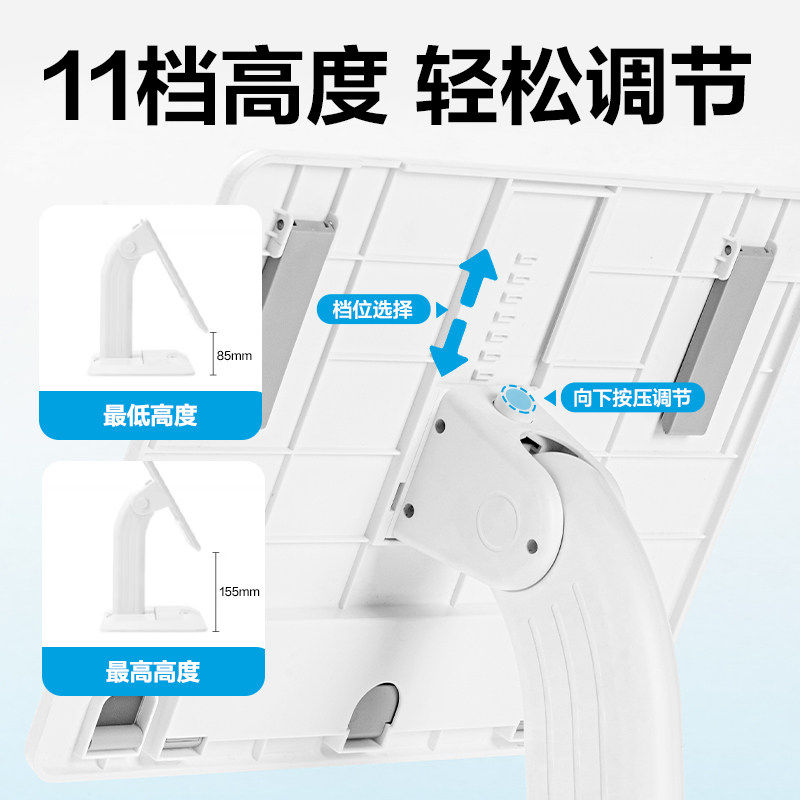 11档高度 轻松调节

85mm

最低高度

155mm

最高高度

档位选择

向下按压调节