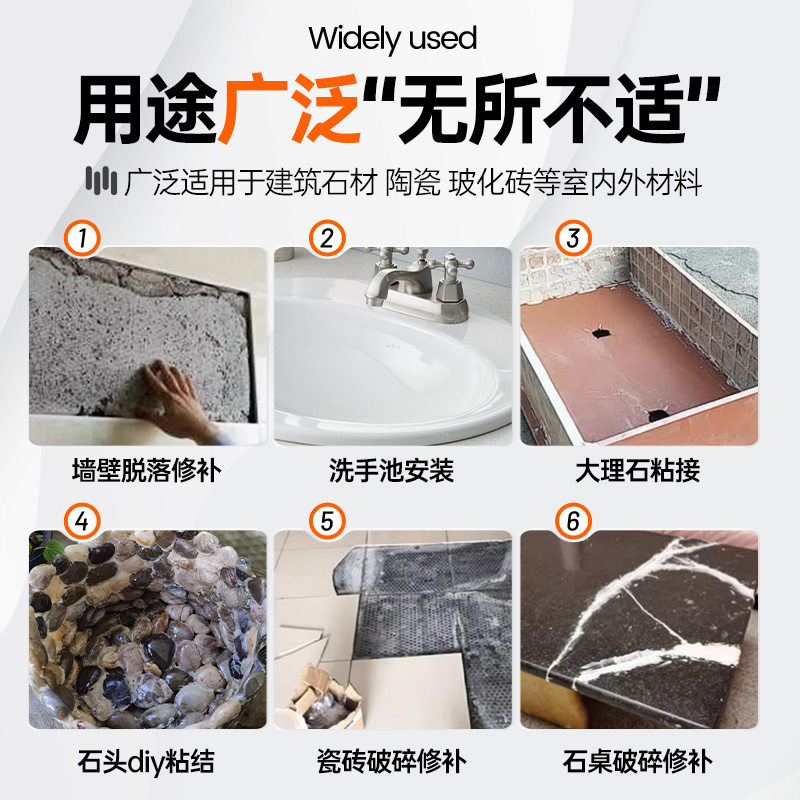 Widely used

用途广泛“无所不适”

广泛适用于建筑石材 陶瓷 玻化砖等室内外材料

1
墙壁脱落修补

2
洗手池安装

3
大理石粘接

4
石头diy粘结

5
瓷砖破碎修补

6
石桌破碎修补