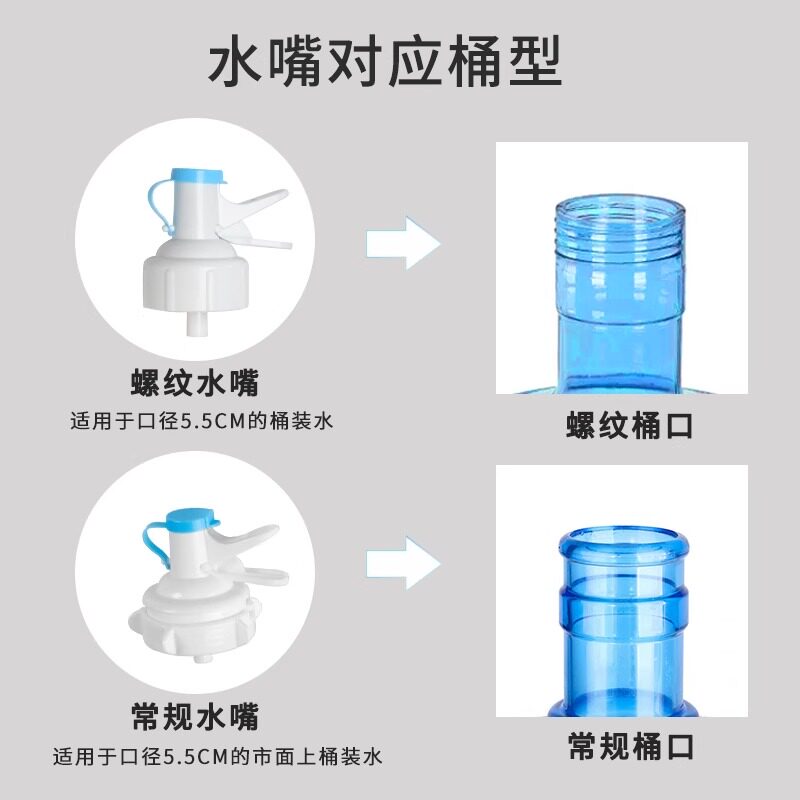 水嘴对应桶型

螺纹水嘴
适用于口径5.5CM的桶装水

螺纹桶口

常规水嘴
适用于口径5.5CM的市面上桶装水

常规桶口