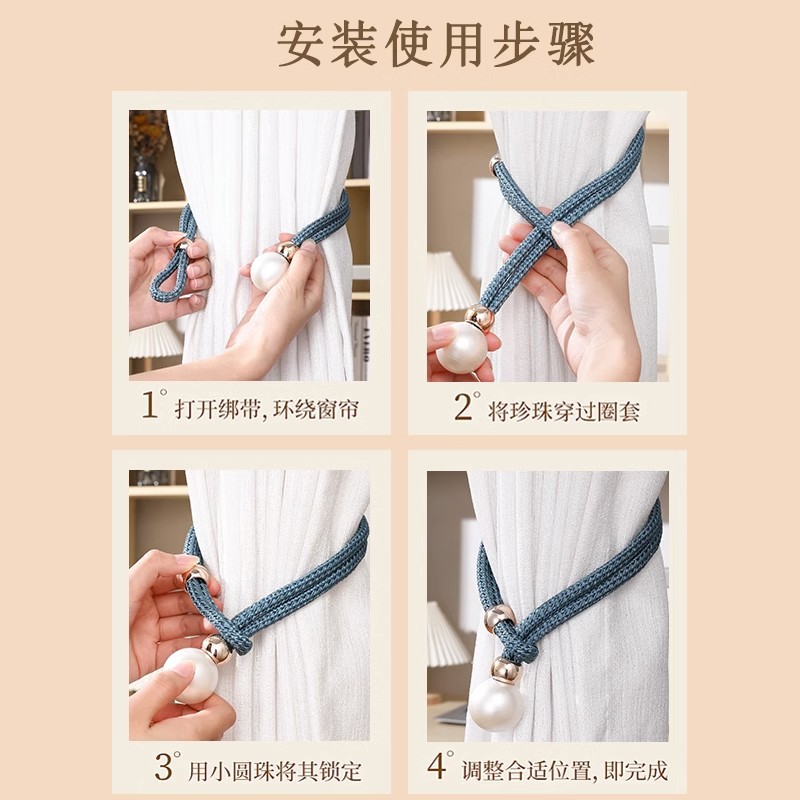 安装使用步骤

1° 打开绑带，环绕窗帘

2° 将珍珠穿过圈套

3° 用小圆珠将其锁定

4° 调整合适位置，即完成