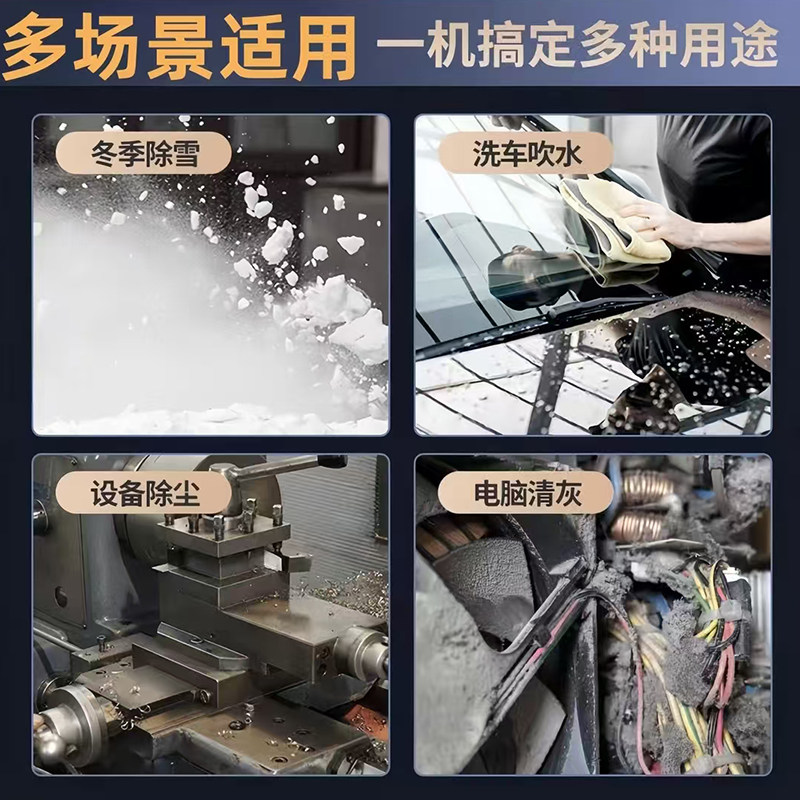 多场景适用 一机搞定多种用途

冬季除雪

洗车吹水

设备除尘

电脑清灰