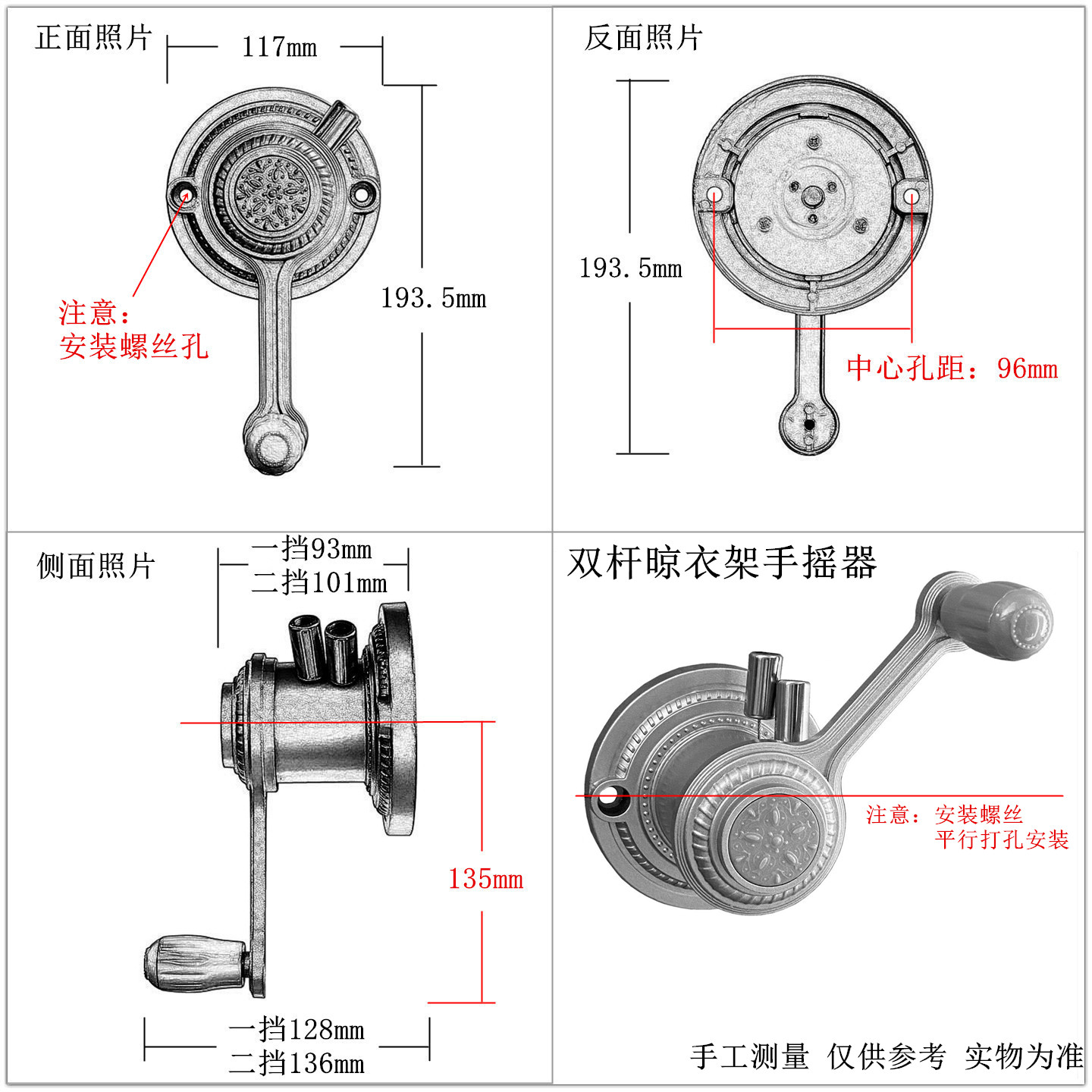 正面照片

117mm

193.5mm

注意：
安装螺丝孔

反面照片

193.5mm

中心孔距：96mm

侧面照片

一挡93mm
二挡101mm

135mm

一挡128mm
二挡136mm

双杆晾衣架手摇器

注意：安装螺丝
平行打孔安装

手工测量 仅供参考 实物为准