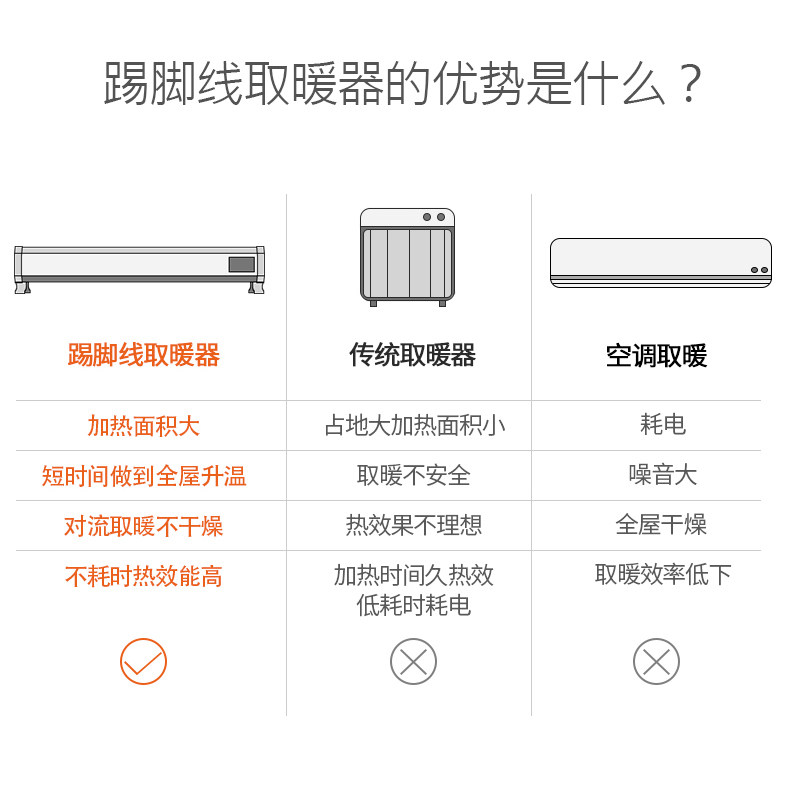 踢脚线取暖器的优势是什么？

| 踢脚线取暖器 | 传统取暖器 | 空调取暖 |
|---|---|---|
| 加热面积大 | 占地大加热面积小 | 耗电 |
| 短时间做到全屋升温 | 取暖不安全 | 噪音大 |
| 对流取暖不干燥 | 热效果不理想 | 全屋干燥 |
| 不耗时热效能高 | 加热时间久热效低耗时耗电 | 取暖效率低下 |