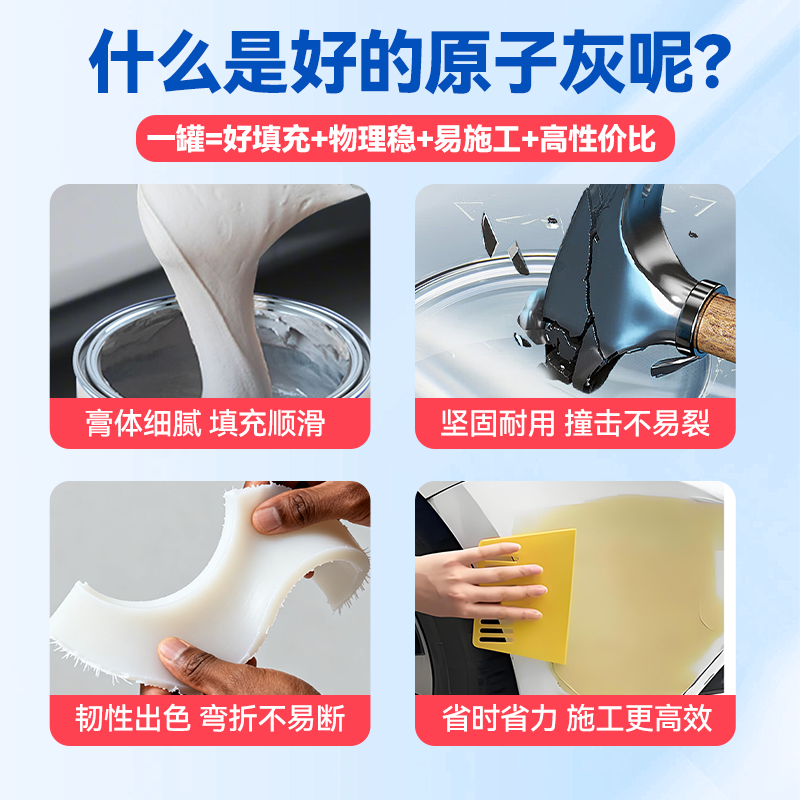 什么是好的原子灰呢?

一罐=好填充+物理稳+易施工+高性价比

膏体细腻 填充顺滑

坚固耐用 撞击不易裂

韧性出色 弯折不易断

省时省力 施工更高效