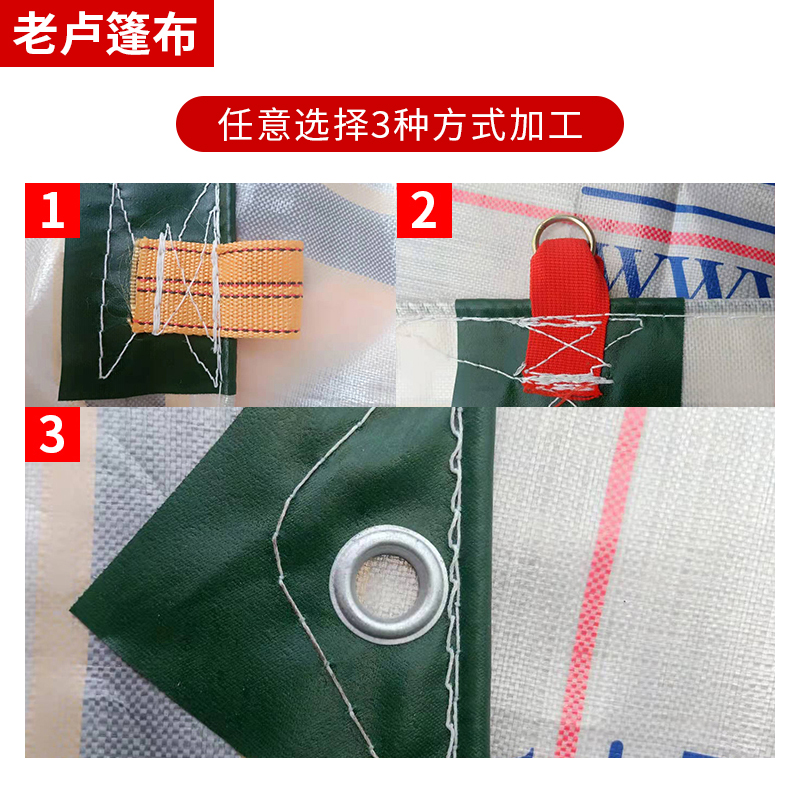 老卢篷布

任意选择3种方式加工

1

2

3