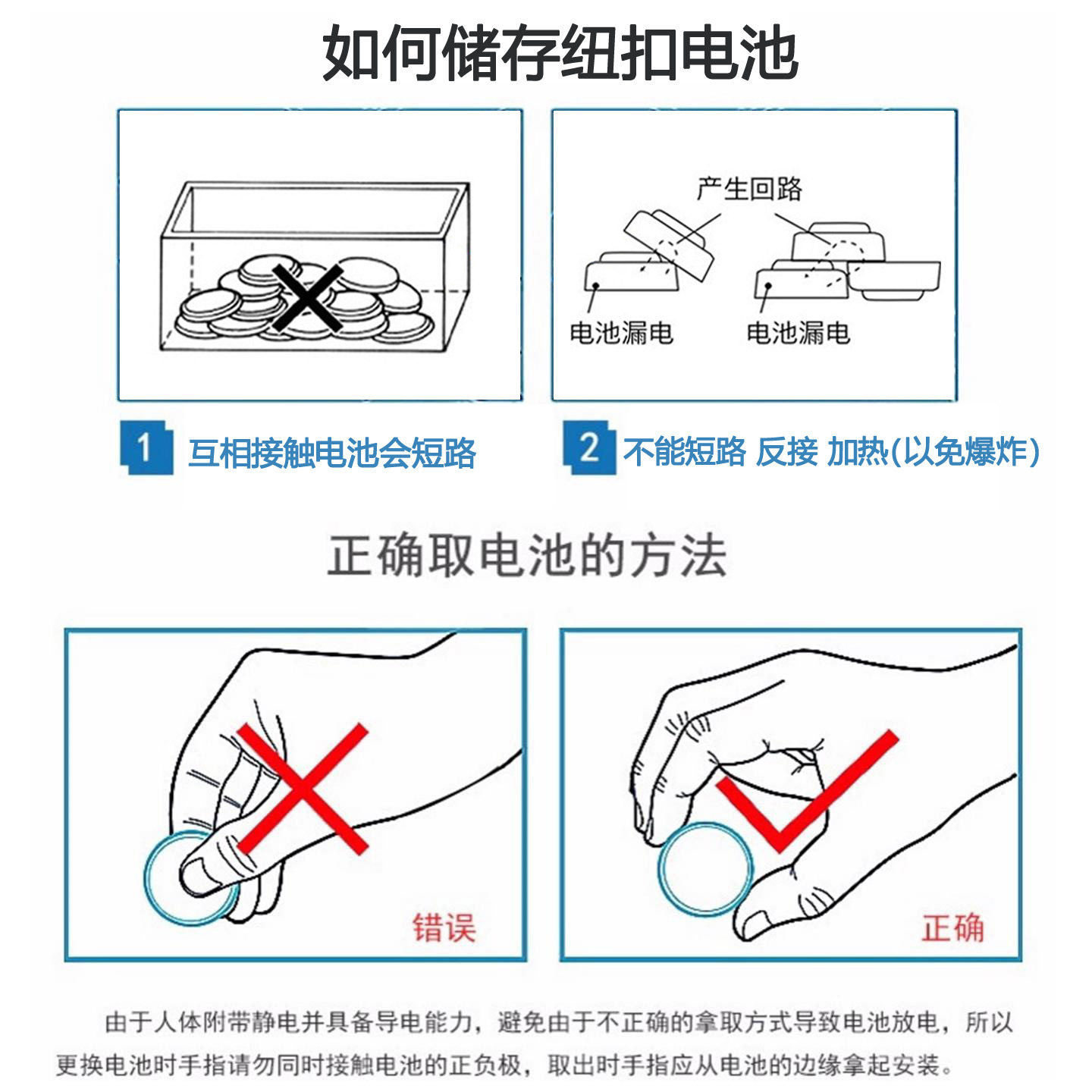 如何储存纽扣电池

产生回路

电池漏电

电池漏电

1 互相接触电池会短路

2 不能短路 反接 加热(以免爆炸)

正确取电池的方法

错误

正确

由于人体附带静电并具备导电能力，避免由于不正确的拿取方式导致电池放电，所以更换电池时手指请勿同时接触电池的正负极，取出时手指应从电池的边缘拿起安装。