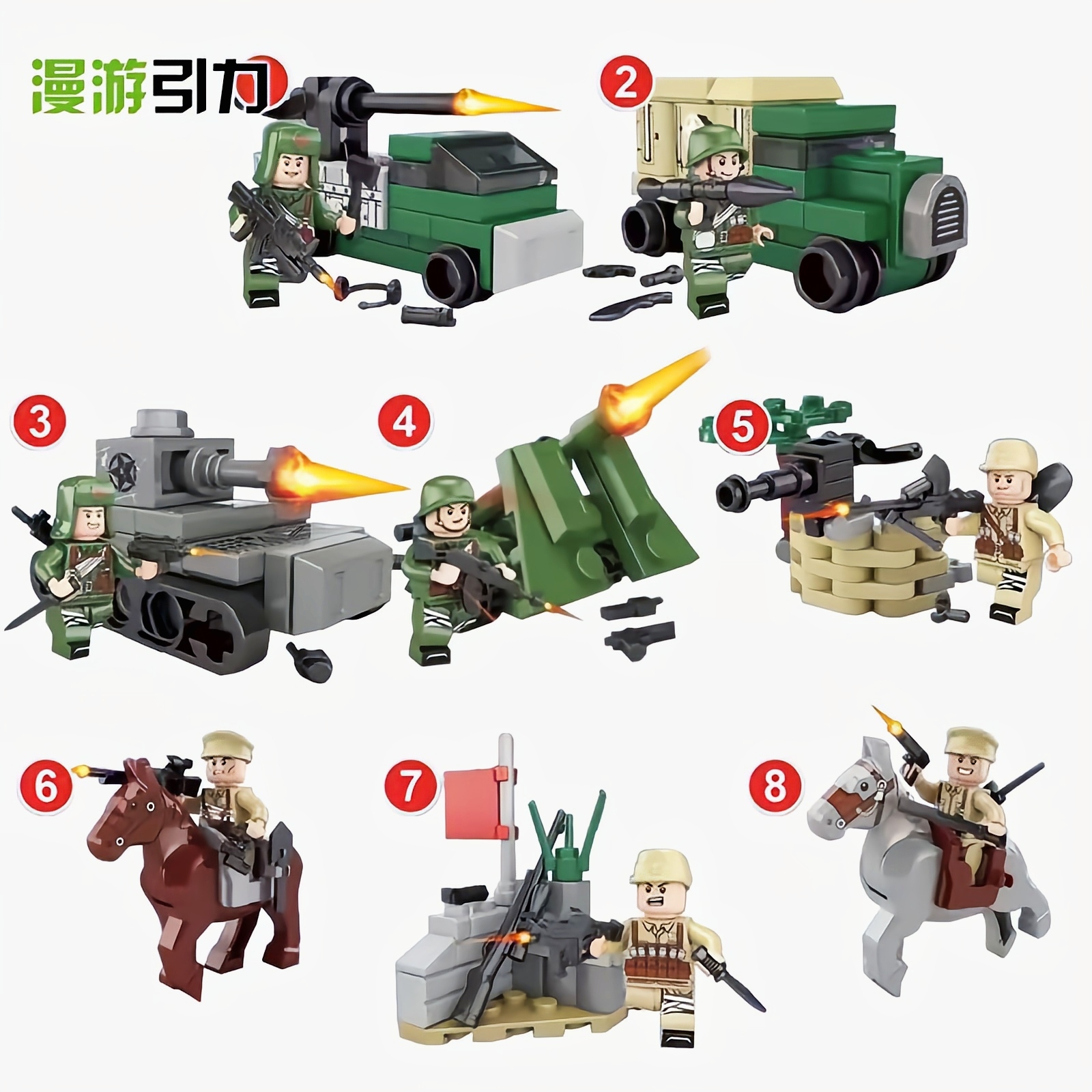 漫游引力

2

3

4

5

6

7

8