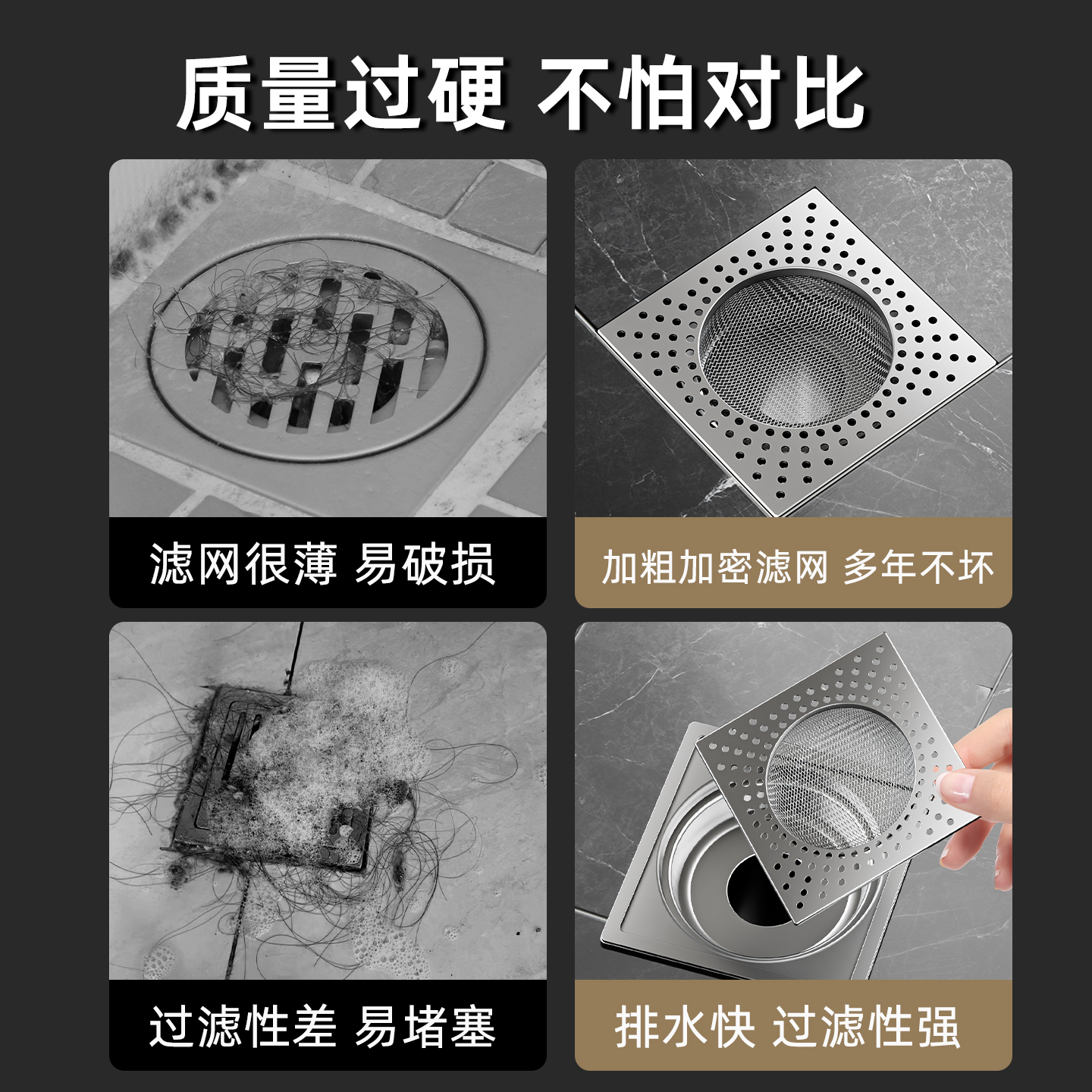 质量过硬 不怕对比

滤网很薄 易破损

加粗加密滤网 多年不坏

过滤性差 易堵塞

排水快 过滤性强