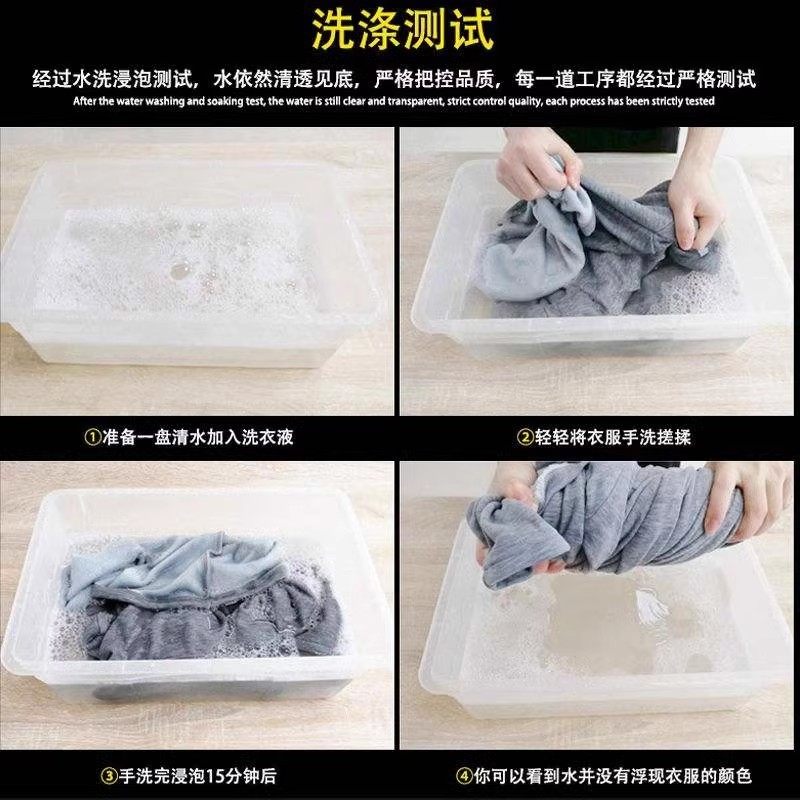 洗涤测试

经过水洗浸泡测试，水依然清透见底，严格把控品质，每一道工序都经过严格测试

After the water washing and soaking test, the water is still clear and transparent, strict control quality, each process has been strictly tested

①准备一盘清水加入洗衣液

②轻轻将衣服手洗搓揉

③手洗完浸泡15分钟后

④你可以看到水并没有浮现衣服的颜色