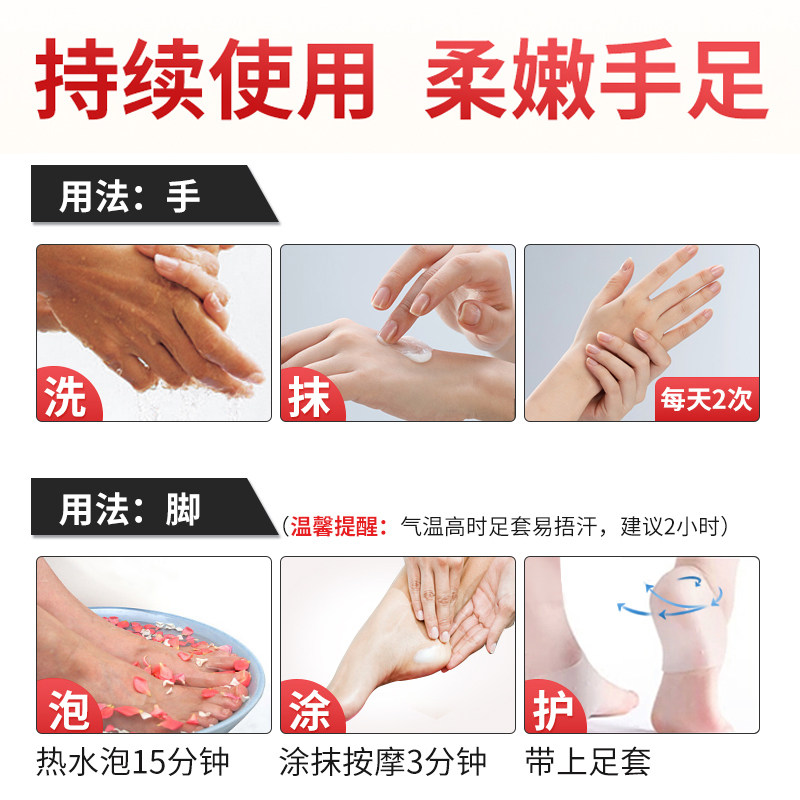 持续使用 柔嫩手足

用法：手

洗

抹

每天2次

用法：脚

（温馨提醒：气温高时足套易捂汗，建议2小时）

泡

涂

护

热水泡15分钟

涂抹按摩3分钟

带上足套