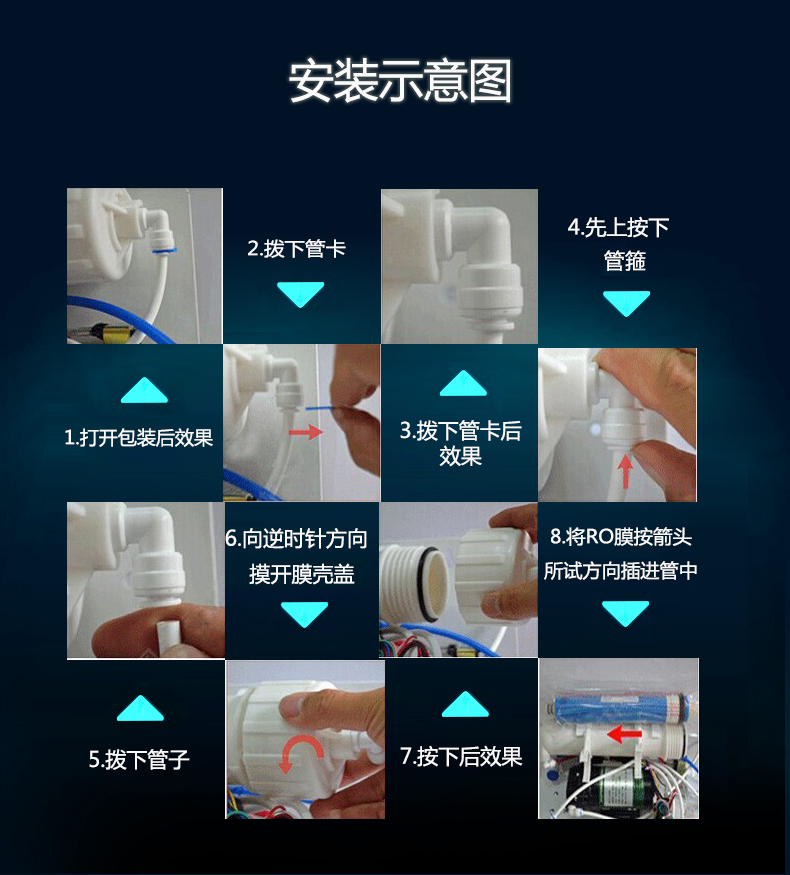 安装示意图

2.拔下管卡

4.先上按下管箍

1.打开包装后效果

3.拔下管卡后效果

6.向逆时针方向摸开膜壳盖

8.将RO膜按箭头所试方向插进管中

5.拔下管子

7.按下后效果