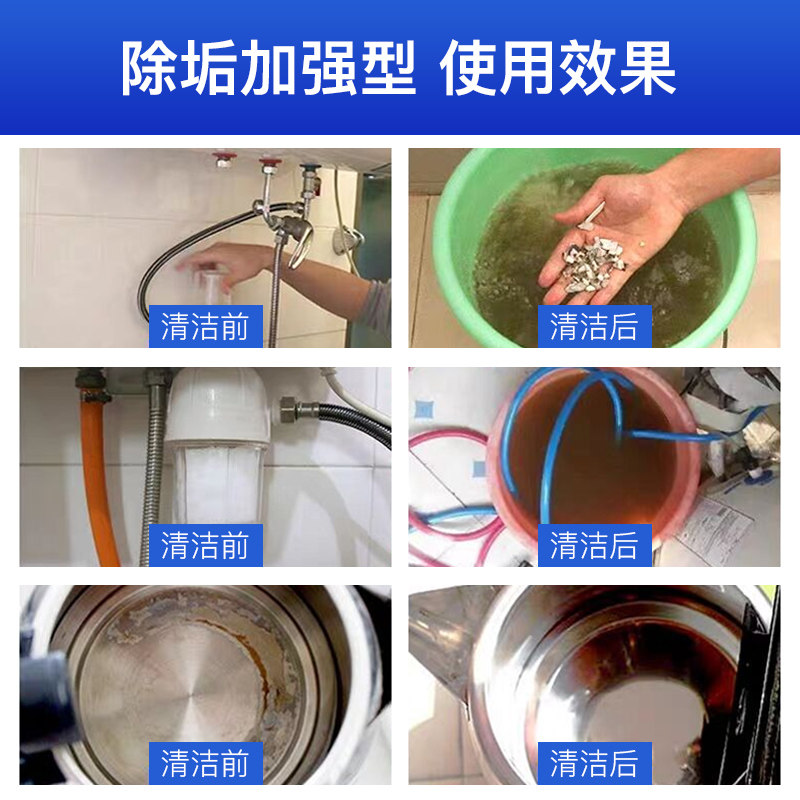 除垢加强型 使用效果

清洁前

清洁后

清洁前

清洁后

清洁前

清洁后