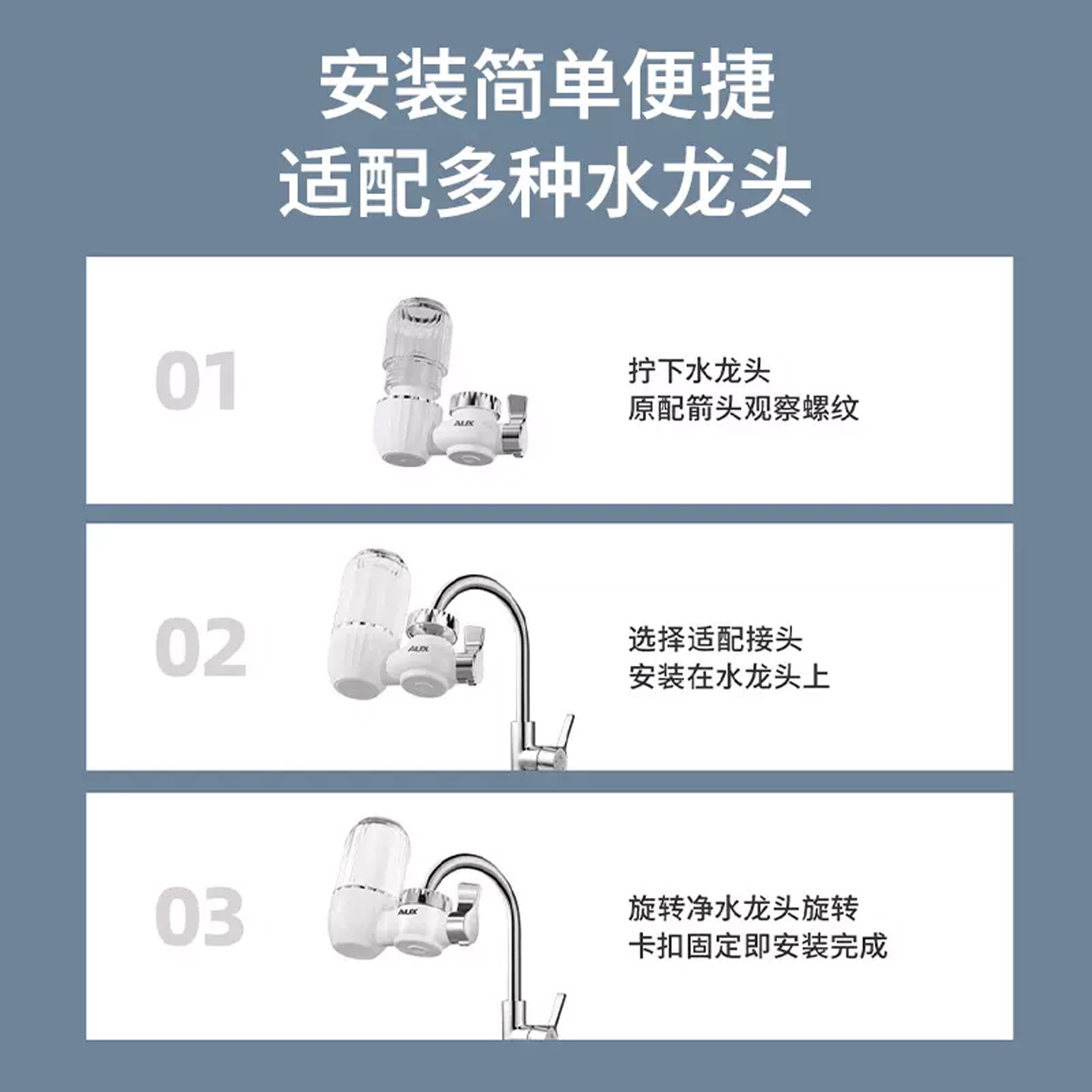 安装简单便捷
适配多种水龙头

01

AUX

拧下水龙头
原配箭头观察螺纹

02

AUX

选择适配接头
安装在水龙头上

03

AUX

旋转净水龙头旋转
卡扣固定即安装完成