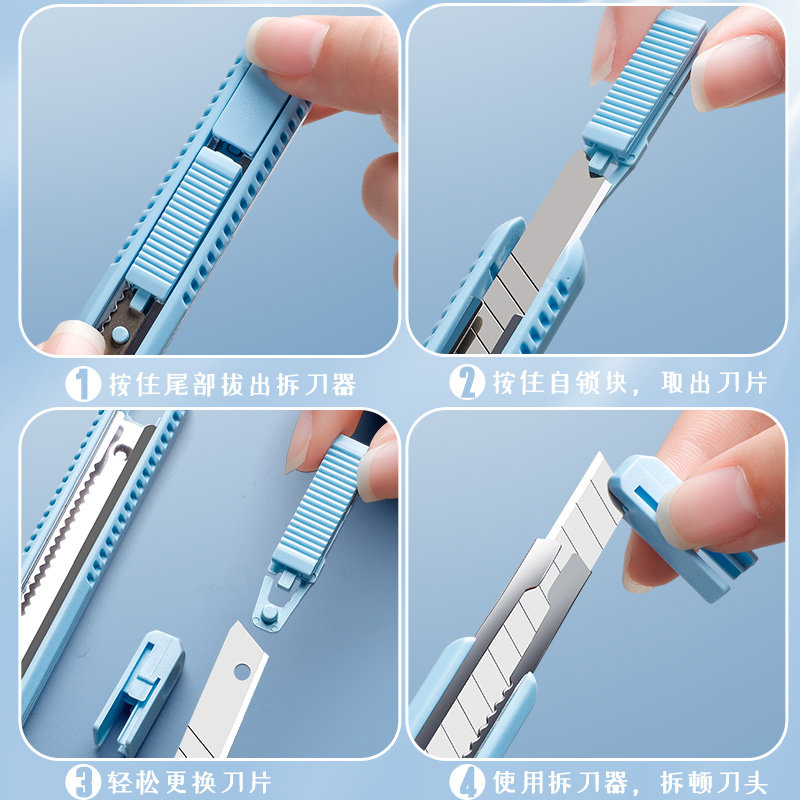 1 按住尾部拔出拆刀器

2 按住自锁块，取出刀片

3 轻松更换刀片

4 使用拆刀器，拆顿刀头