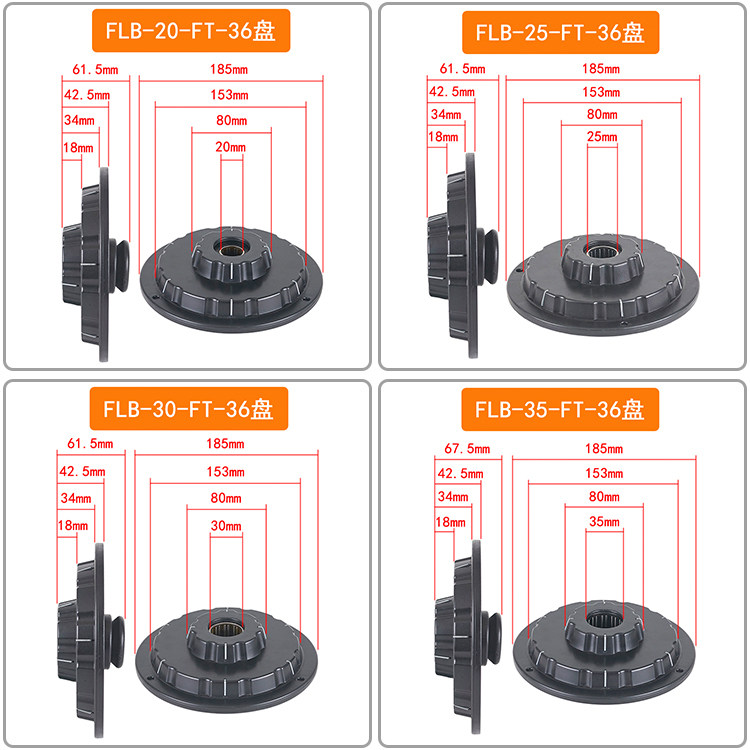 FLB-20-FT-36盘

61.5mm
42.5mm
34mm
18mm
185mm
153mm
80mm
20mm

FLB-25-FT-36盘

61.5mm
42.5mm
34mm
18mm
185mm
153mm
80mm
25mm

FLB-30-FT-36盘

61.5mm
42.5mm
34mm
18mm
185mm
153mm
80mm
30mm

FLB-35-FT-36盘

67.5mm
42.5mm
34mm
18mm
185mm
153mm
80mm
35mm