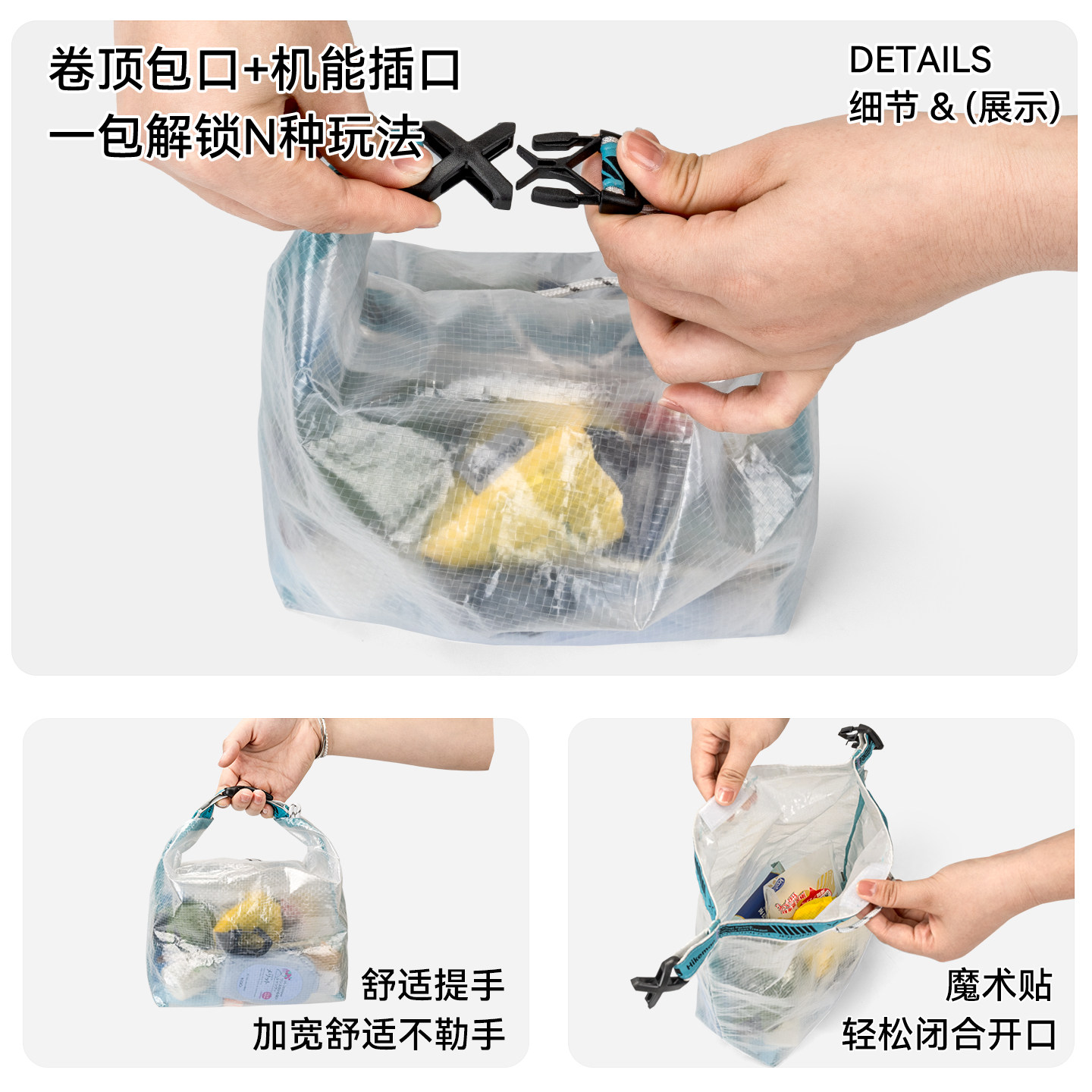 卷顶包口+机能插口
一包解锁N种玩法

DETAILS
细节 & (展示)

舒适提手
加宽舒适不勒手

魔术贴
轻松闭合开口