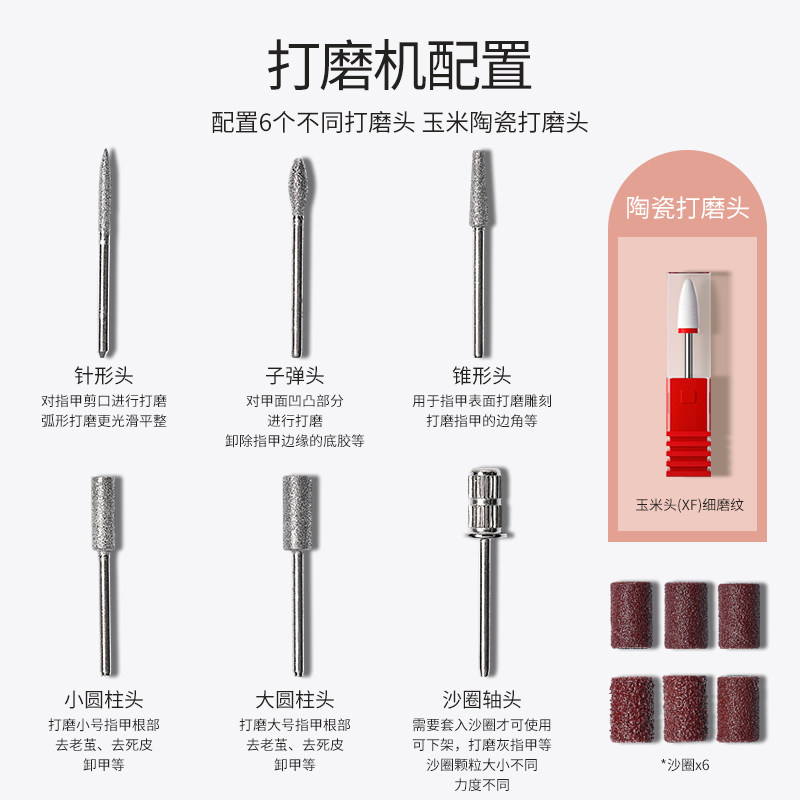 打磨机配置

配置6个不同打磨头 玉米陶瓷打磨头

针形头
对指甲剪口进行打磨
弧形打磨更光滑平整

子弹头
对甲面凹凸部分
进行打磨
卸除指甲边缘的底胶等

锥形头
用于指甲表面打磨雕刻
打磨指甲的边角等

陶瓷打磨头

玉米头(XF)细磨纹

小圆柱头
打磨小号指甲根部
去老茧、去死皮
卸甲等

大圆柱头
打磨大号指甲根部
去老茧、去死皮
卸甲等

沙圈轴头
需要套入沙圈才可使用
可下架，打磨灰指甲等
沙圈颗粒大小不同
力度不同

*沙圈x6