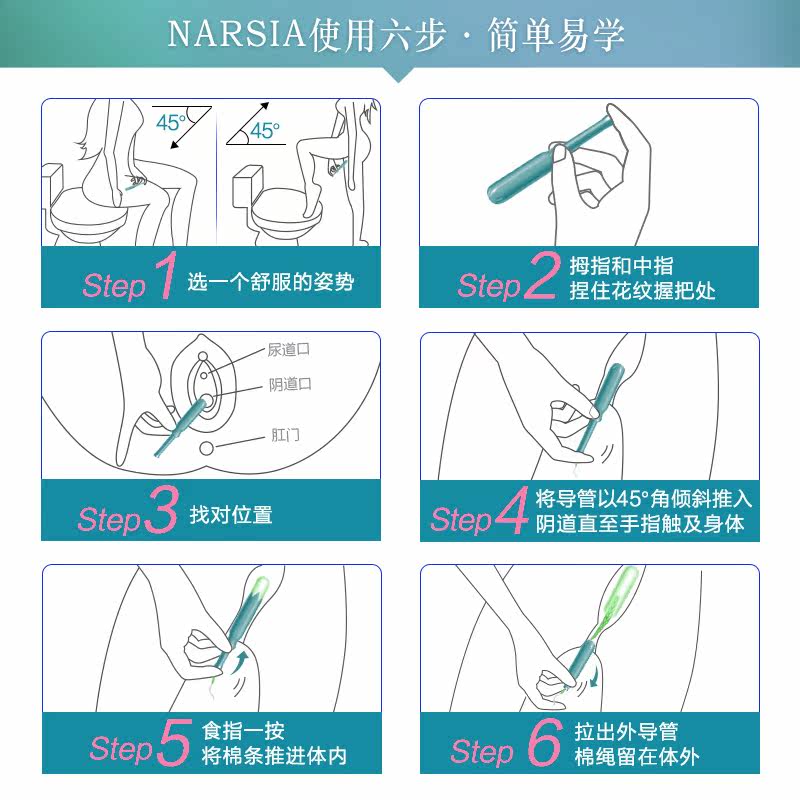 NARSIA使用六步 · 简单易学

45°

45°

Step 1 选一个舒服的姿势

Step 2 拇指和中指 捏住花纹握把处

尿道口

阴道口

肛门

Step 3 找对位置

Step 4 将导管以45°角倾斜推入 阴道直至手指触及身体

Step 5 食指一按 将棉条推进体内

Step 6 拉出外导管 棉绳留在体外