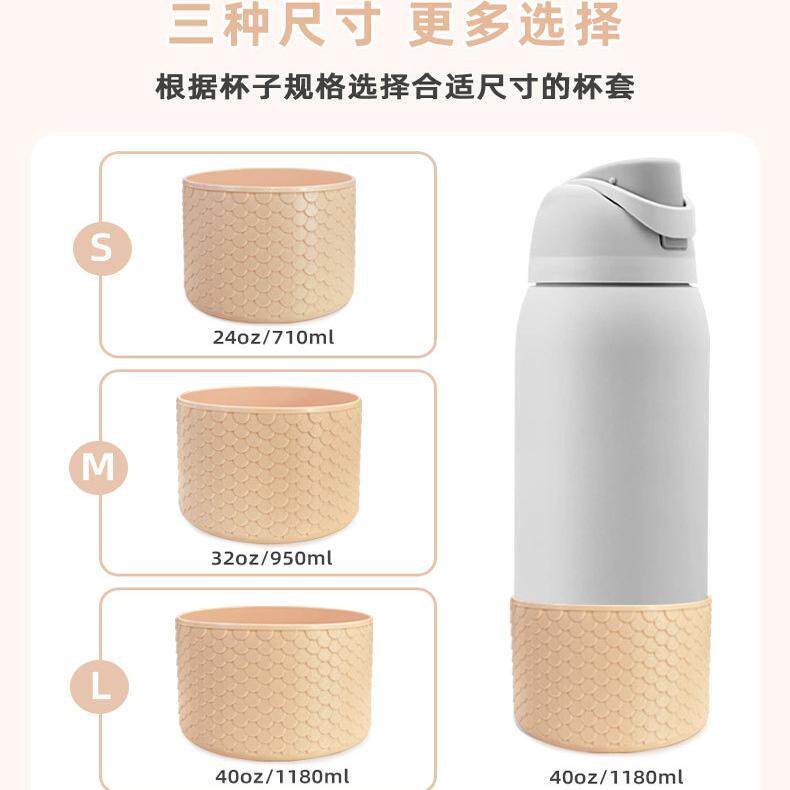 三种尺寸 更多选择

根据杯子规格选择合适尺寸的杯套

S

24oz/710ml

M

32oz/950ml

L

40oz/1180ml

40oz/1180ml